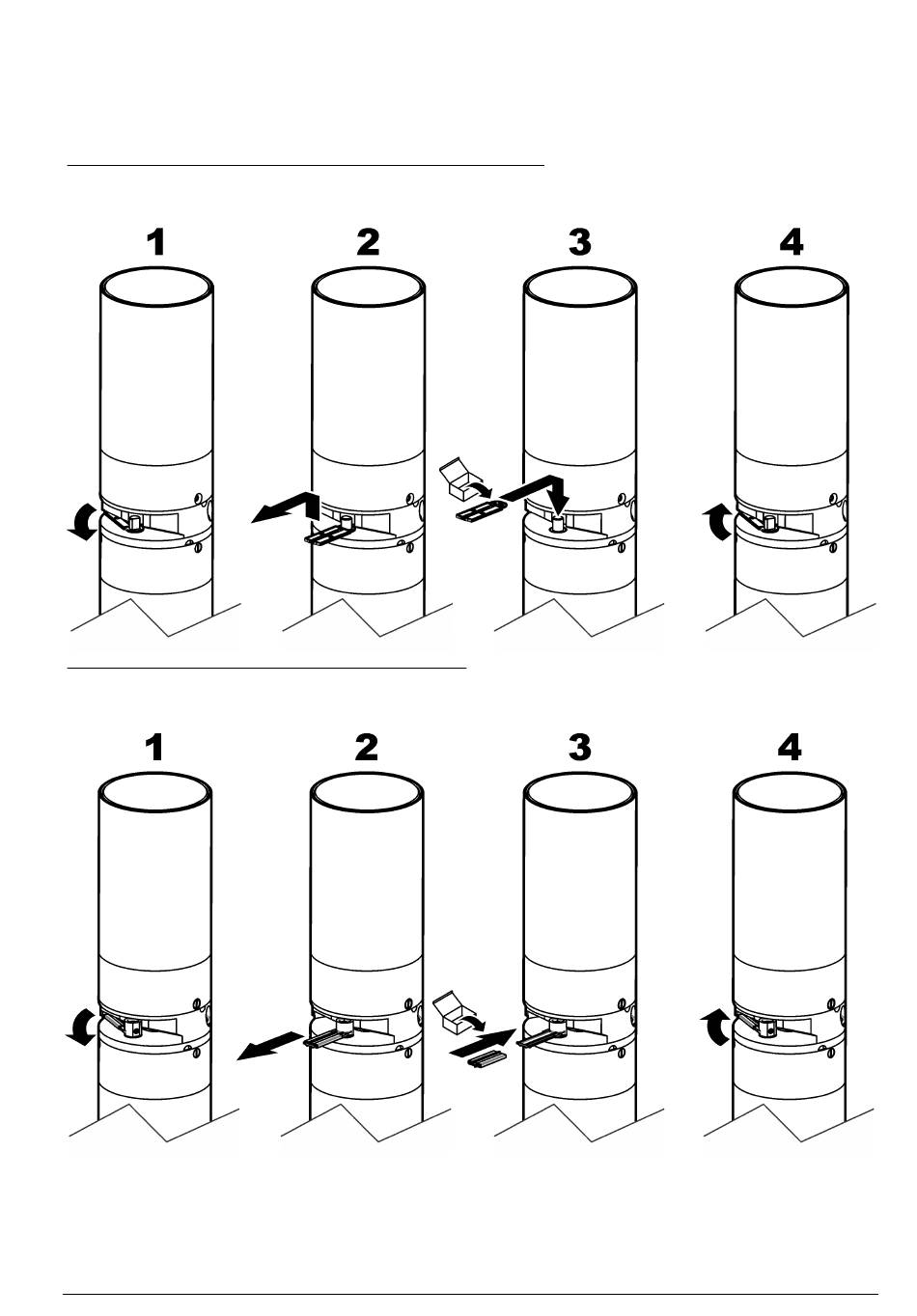 1
2
3
4

1
2
3
4