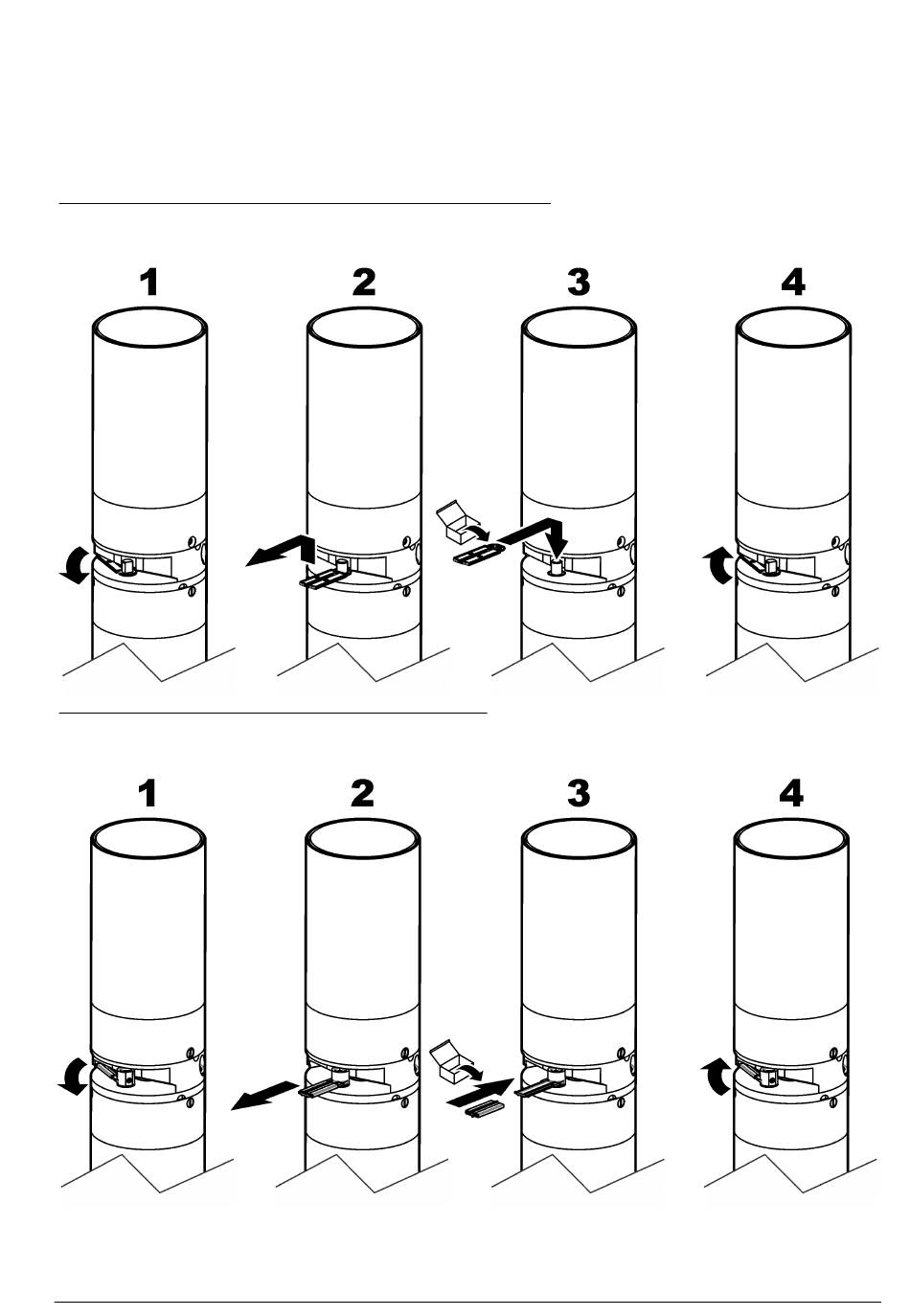 1 2 3 4

1 2 3 4