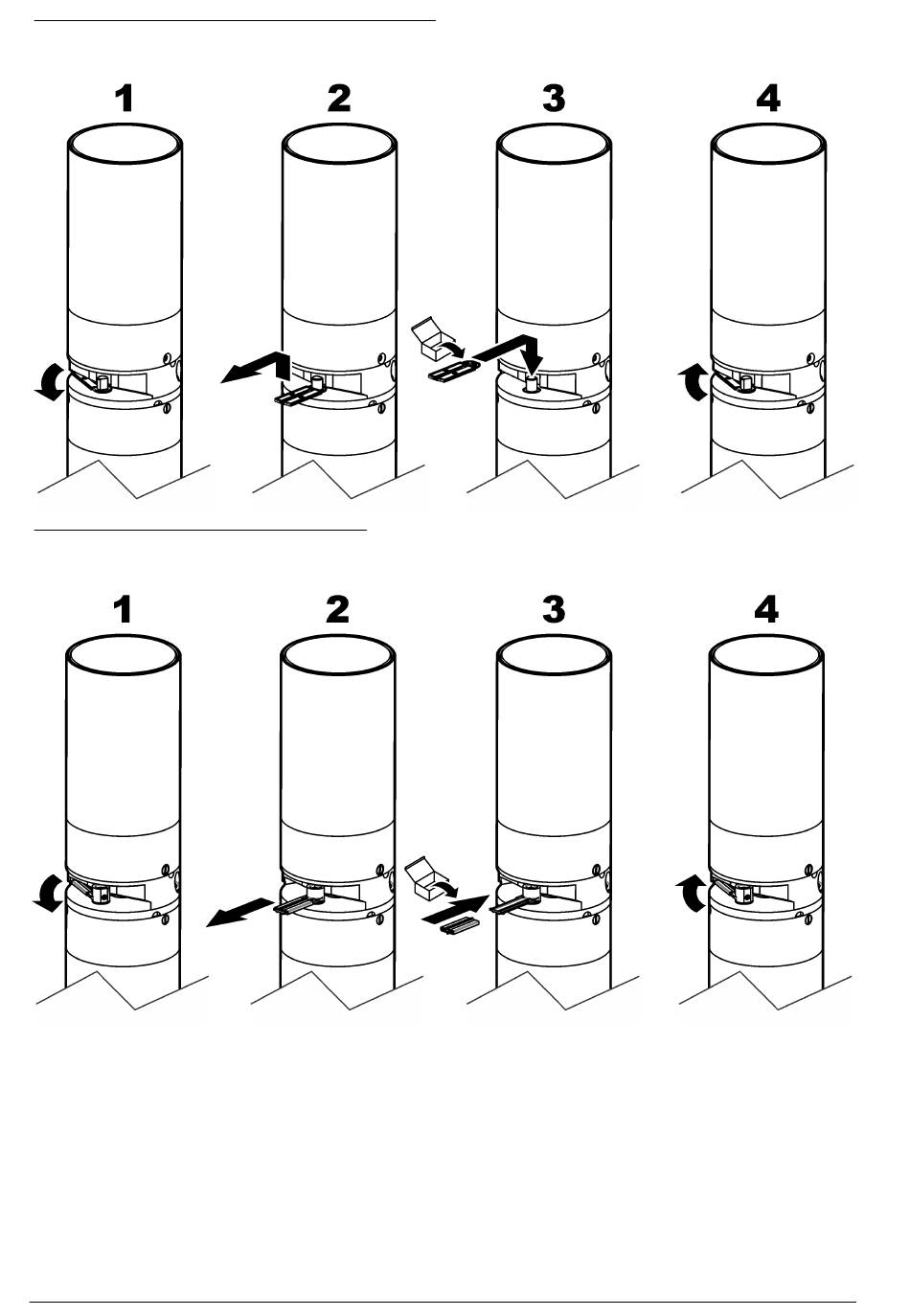 1

2

3

4

1

2

3

4