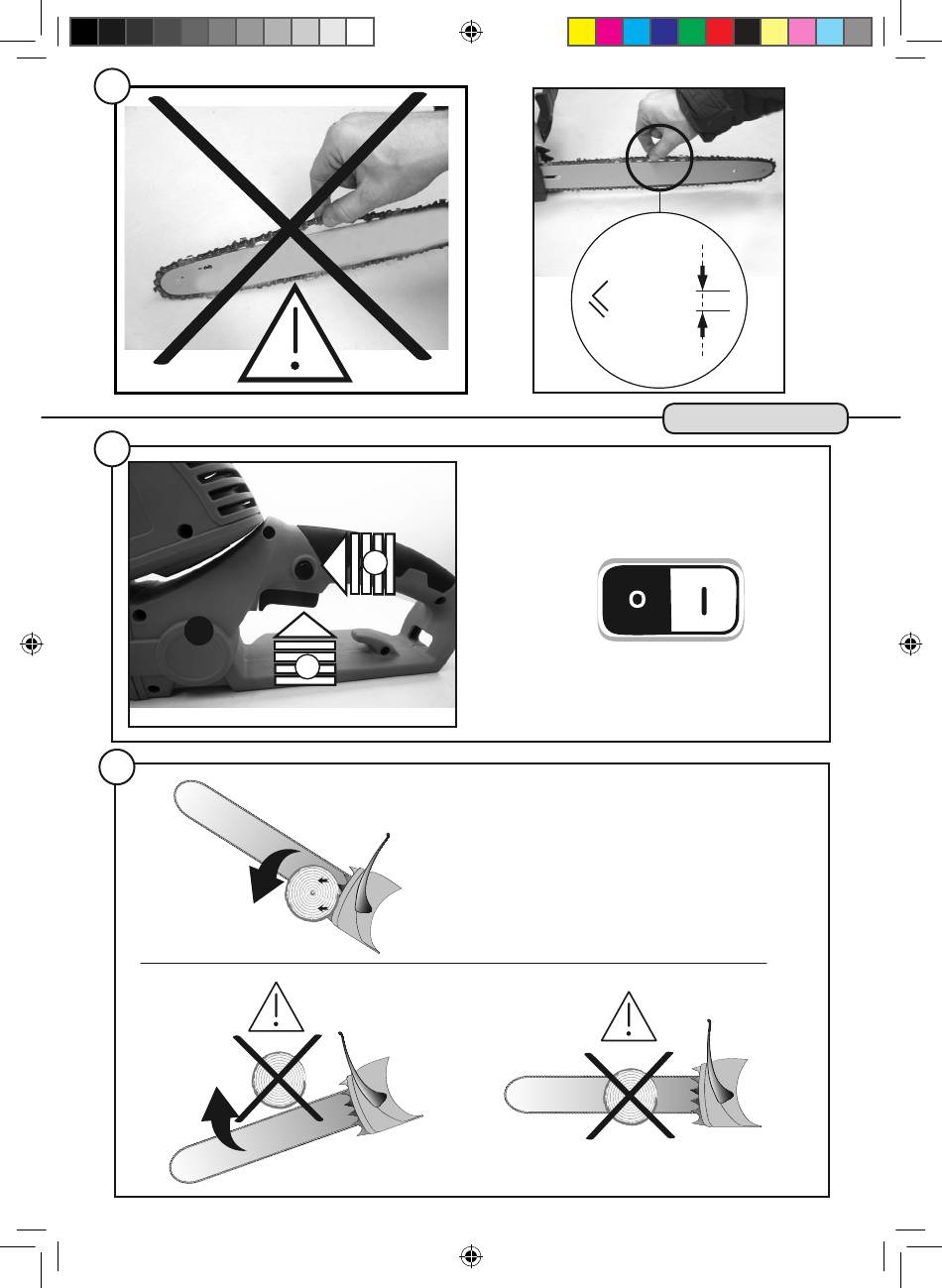 O
I