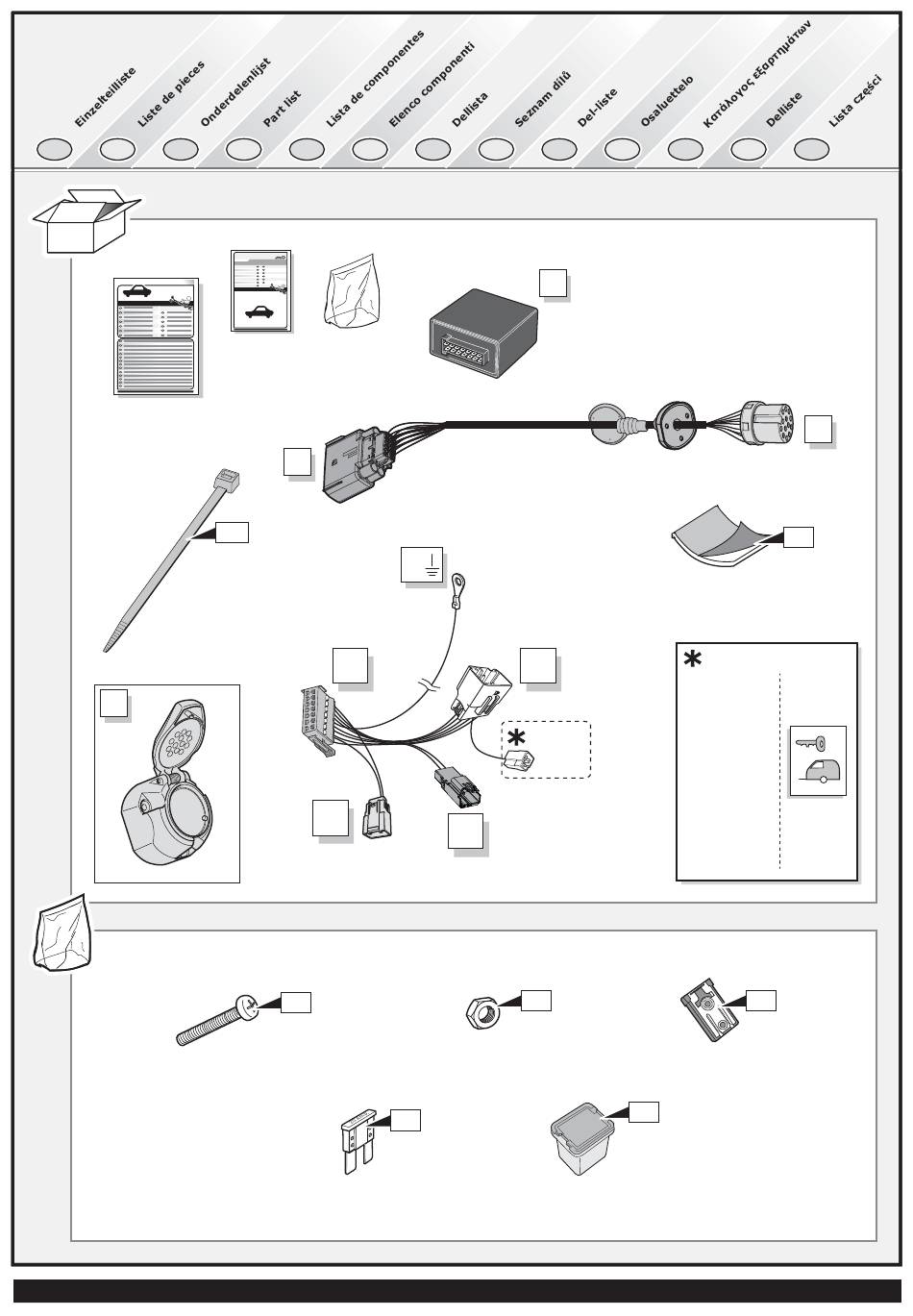 Einzelteilliste
Liste de pieces
Onderdelenlijst
Part list
Lista de componentes
Elenco componenti
Dellista
Seznam dílů
Del-liste
Osaluettelo
Κατάλογος εξαρτημάτων
Delliste
Lista części

*

*