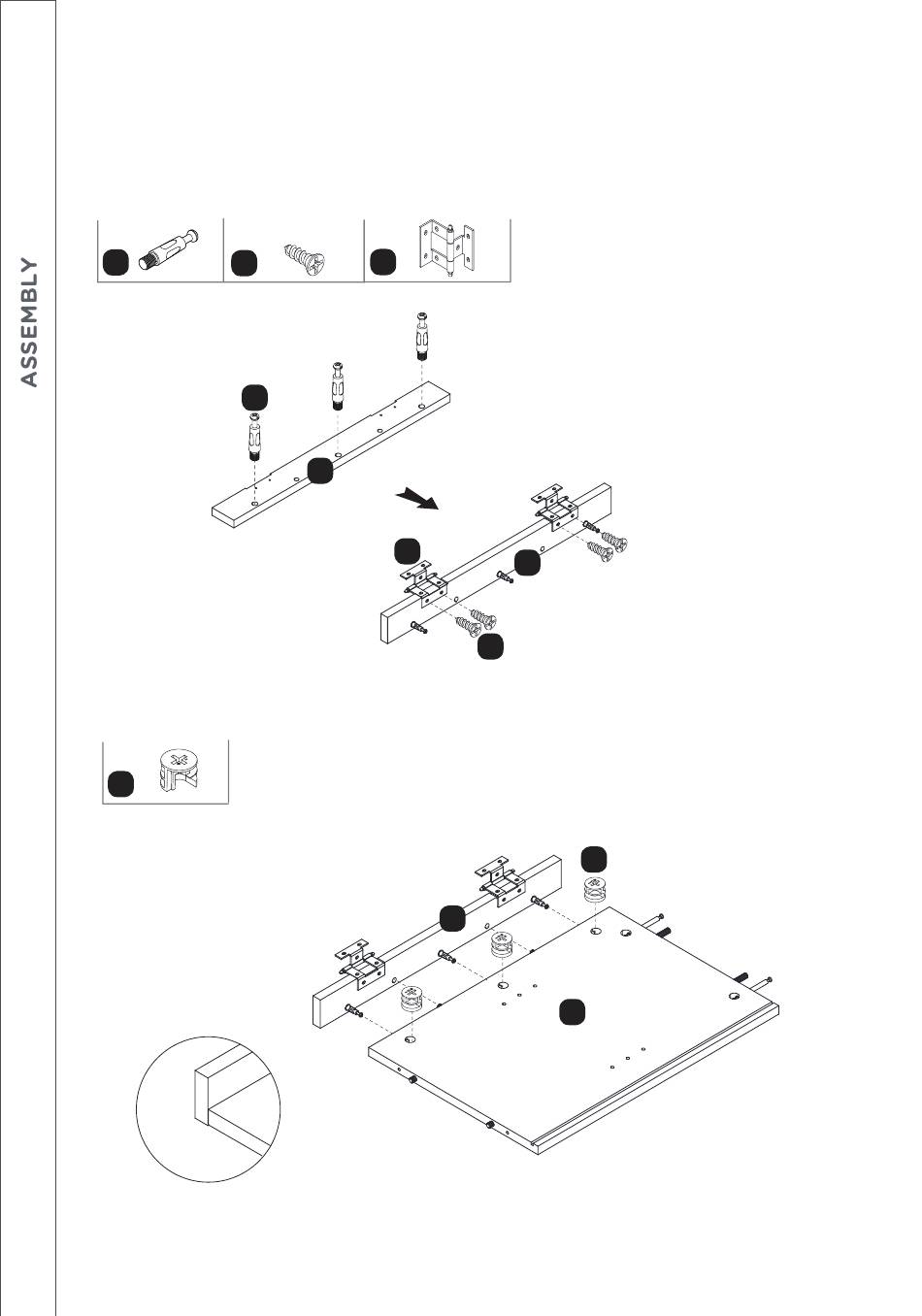 ASSEMBLY