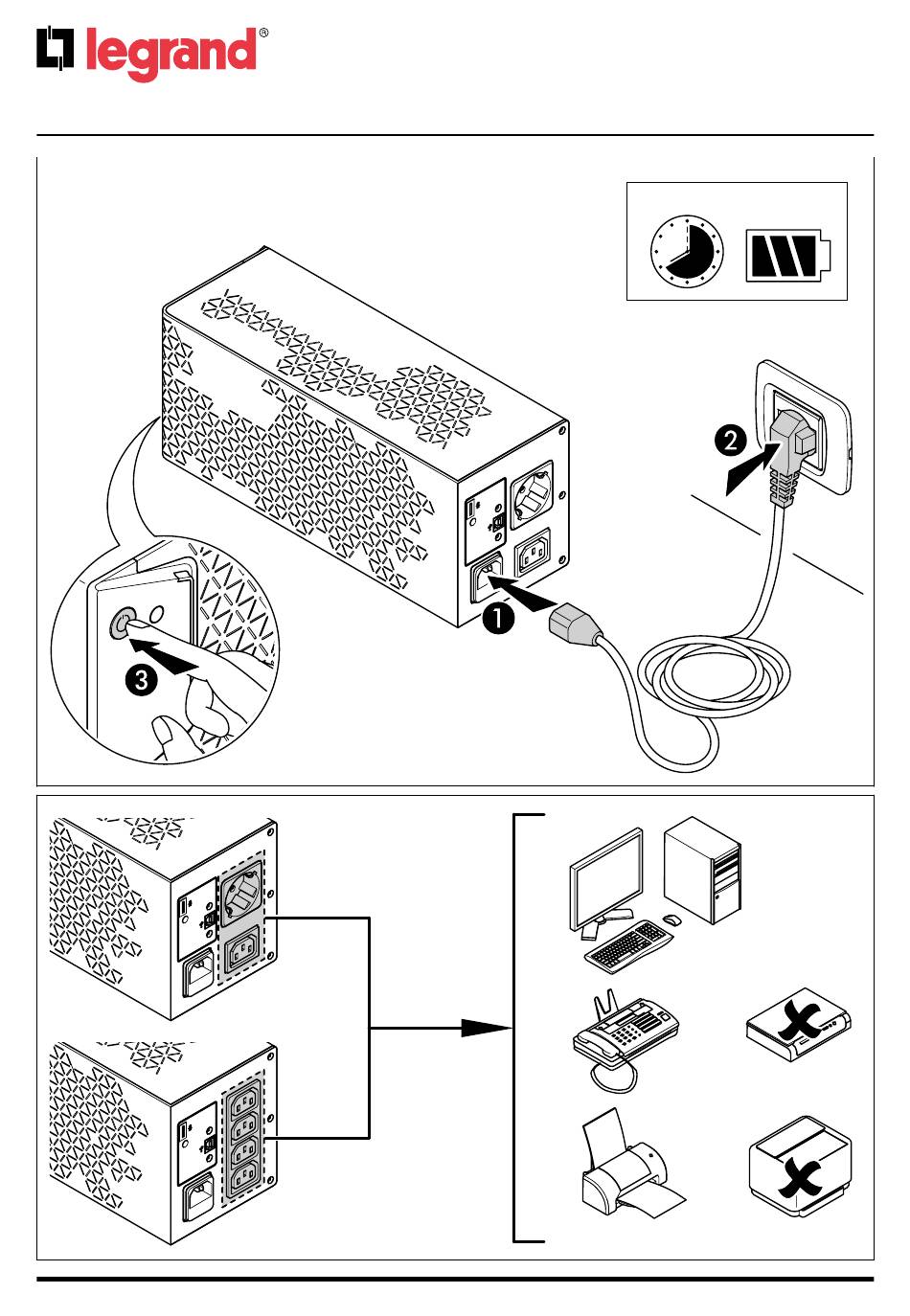 legrand®

2

1

3