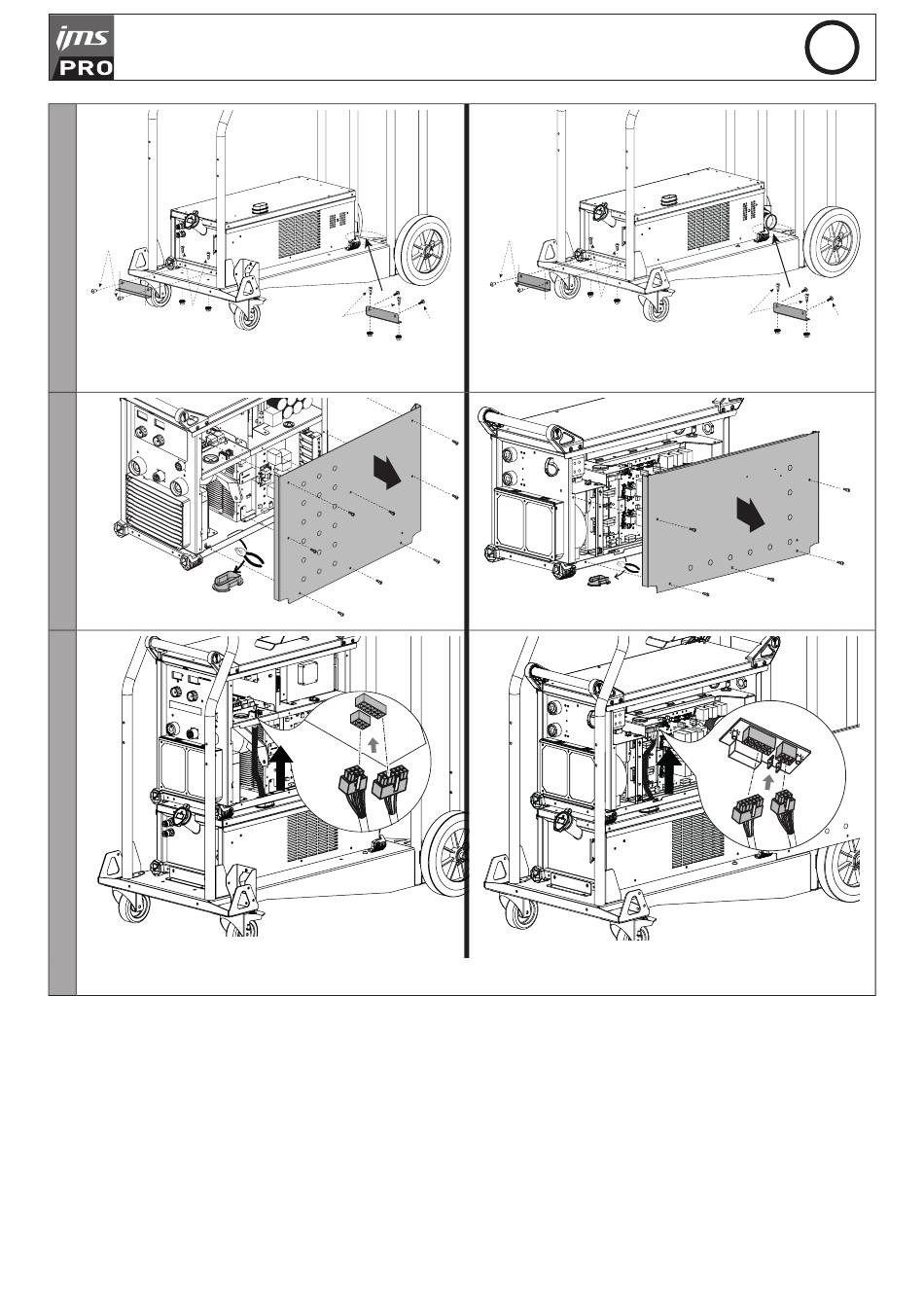 ims
PRO