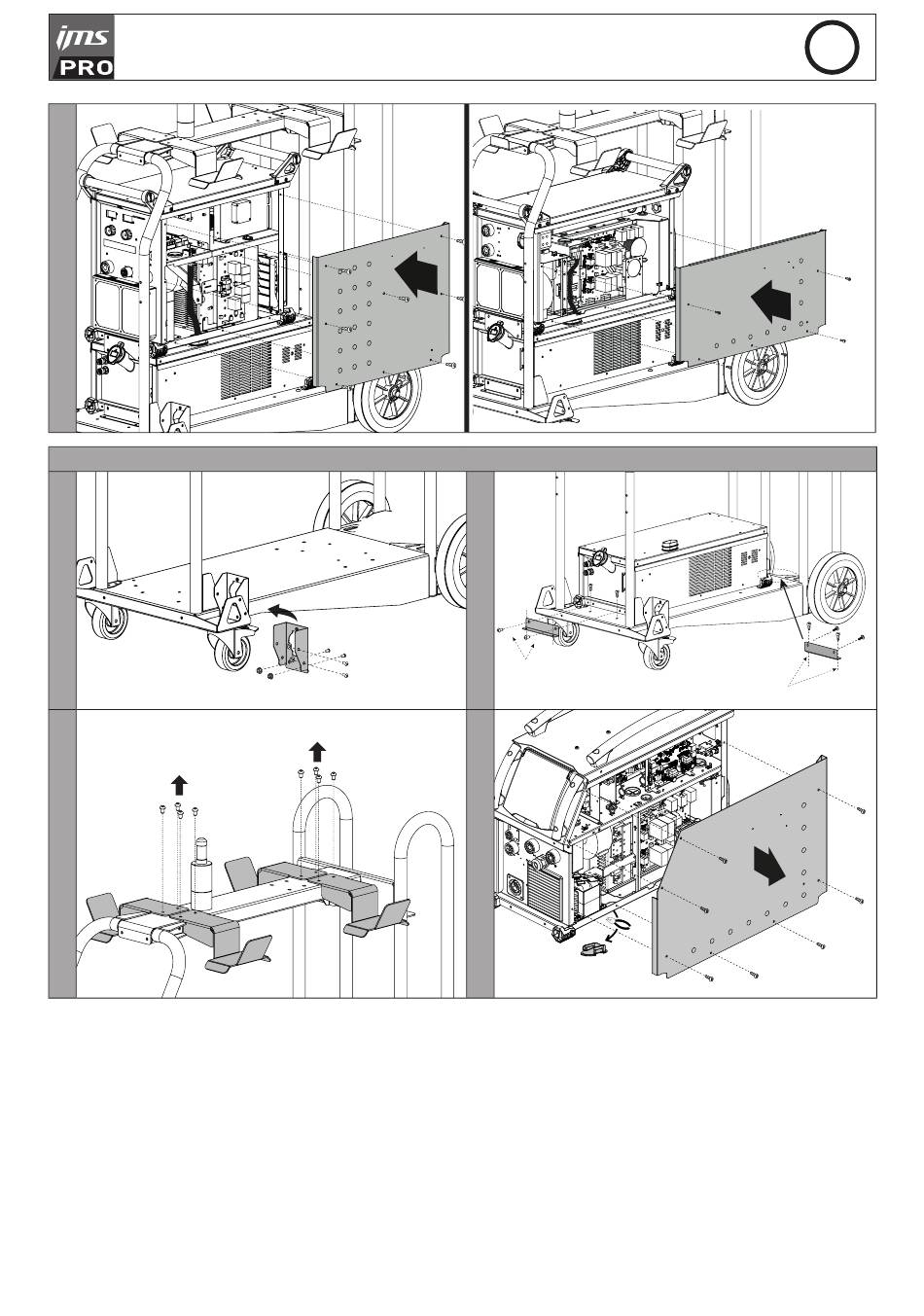 jms
PRO