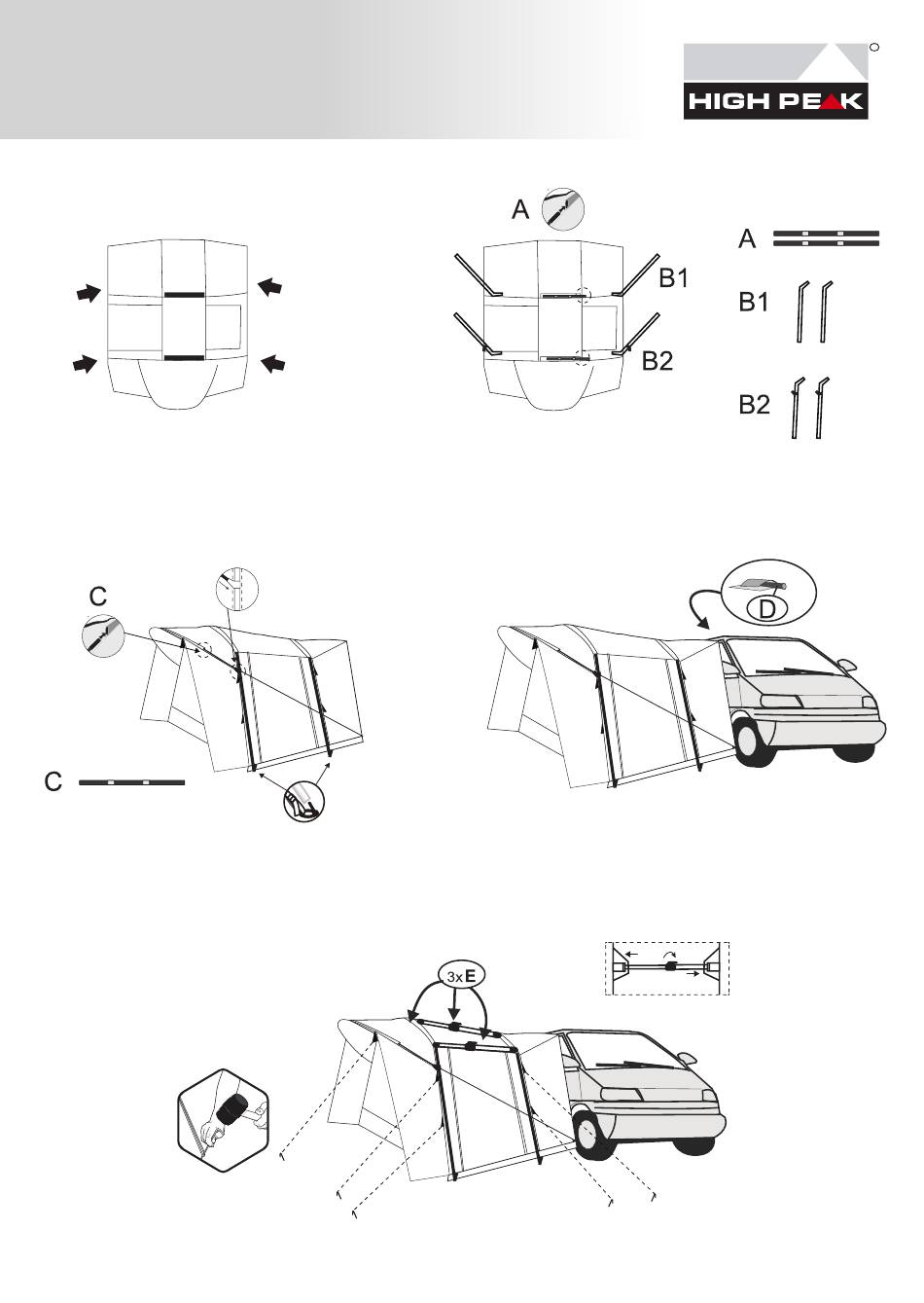 HIGH PEAK

A

B1

B2

A

B1

B2

C

C

D

3x E