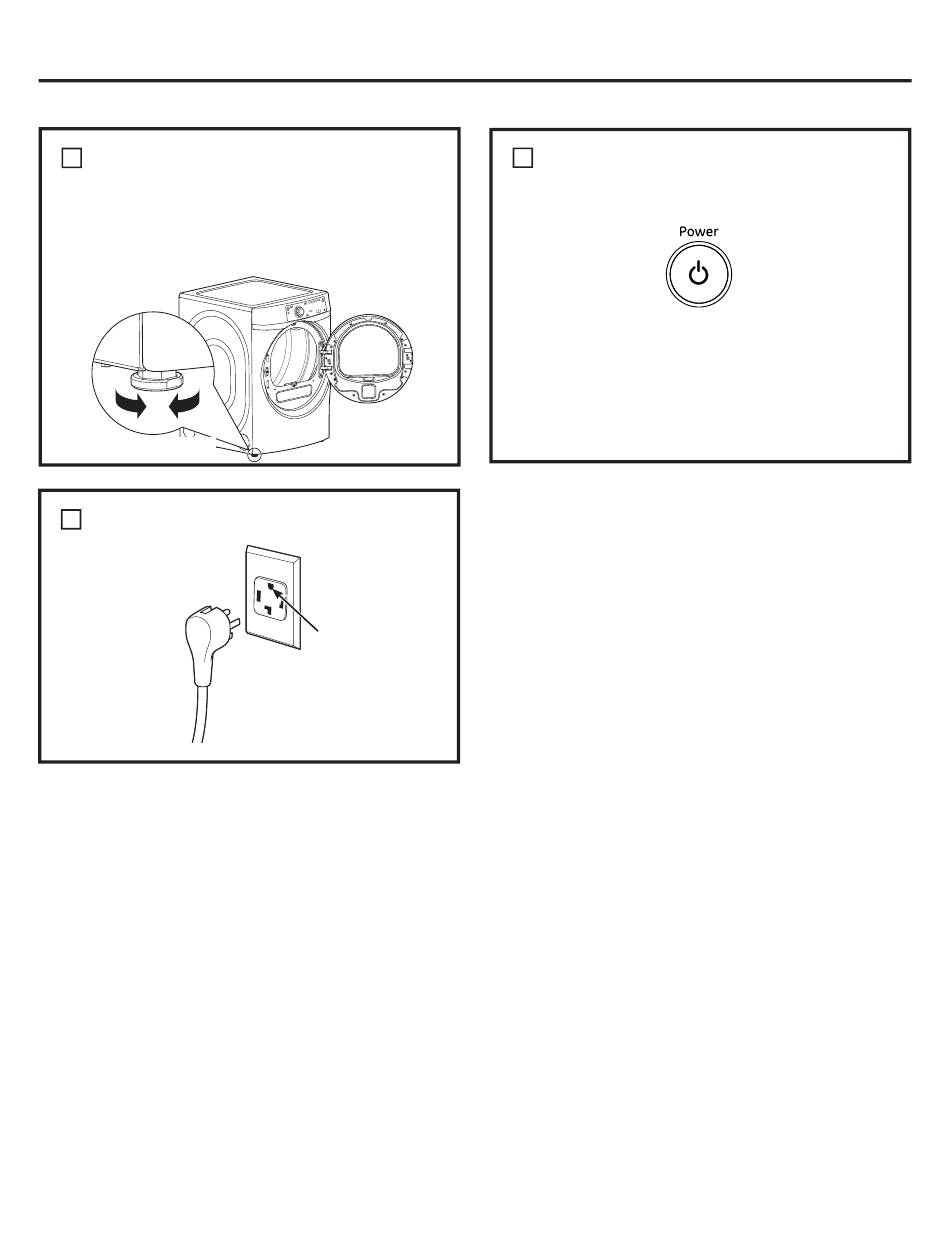 Power