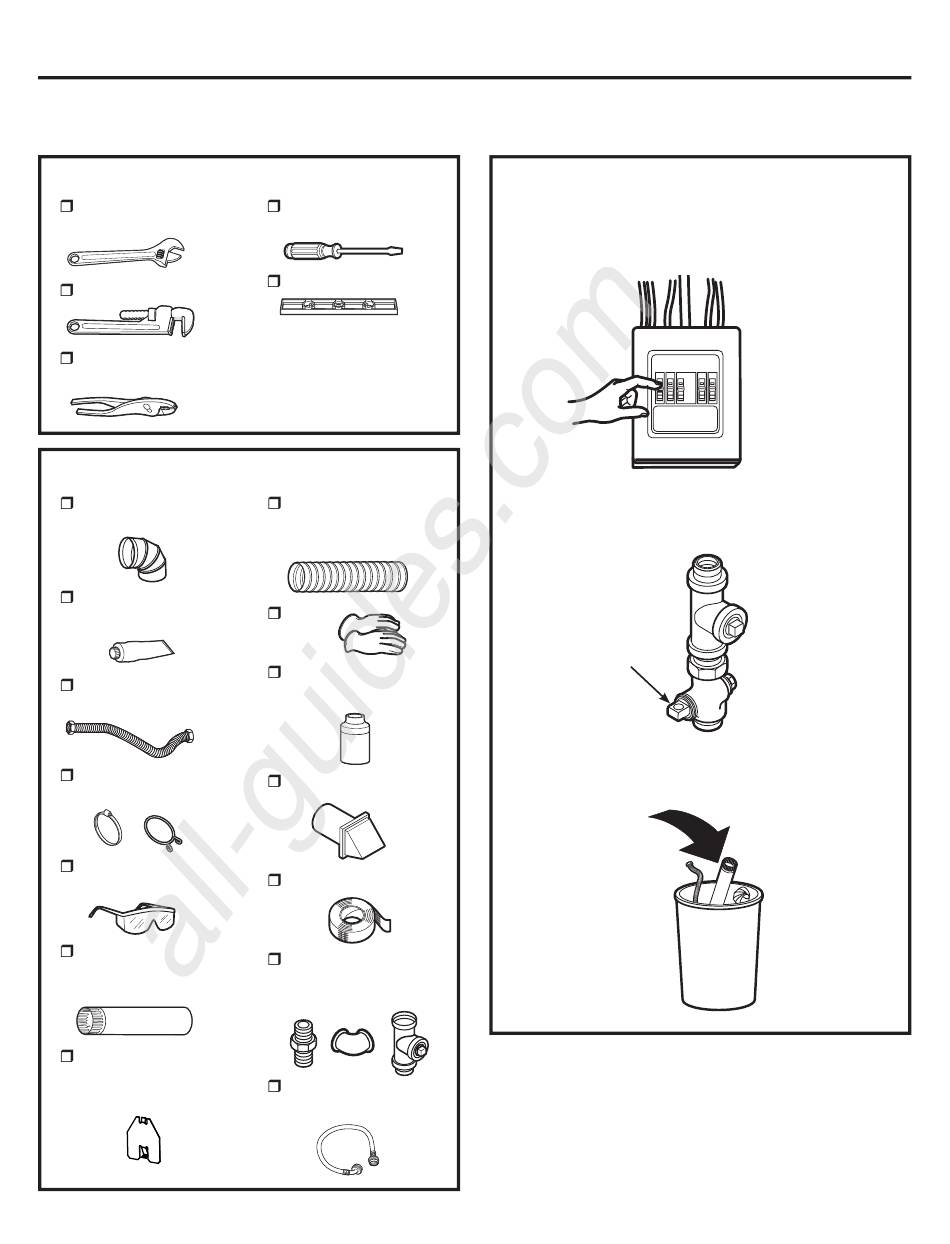 all-guides.com