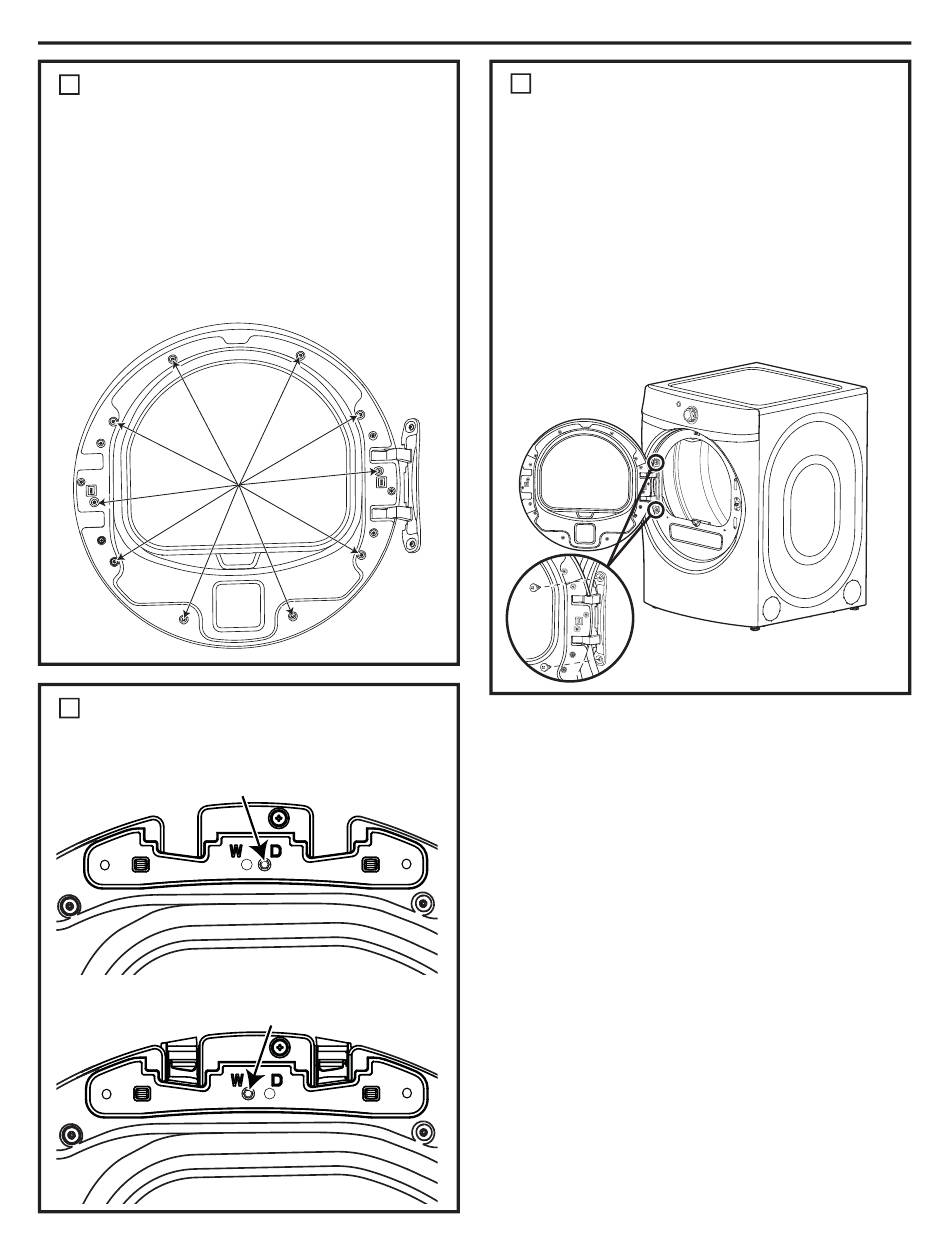 W D

W D