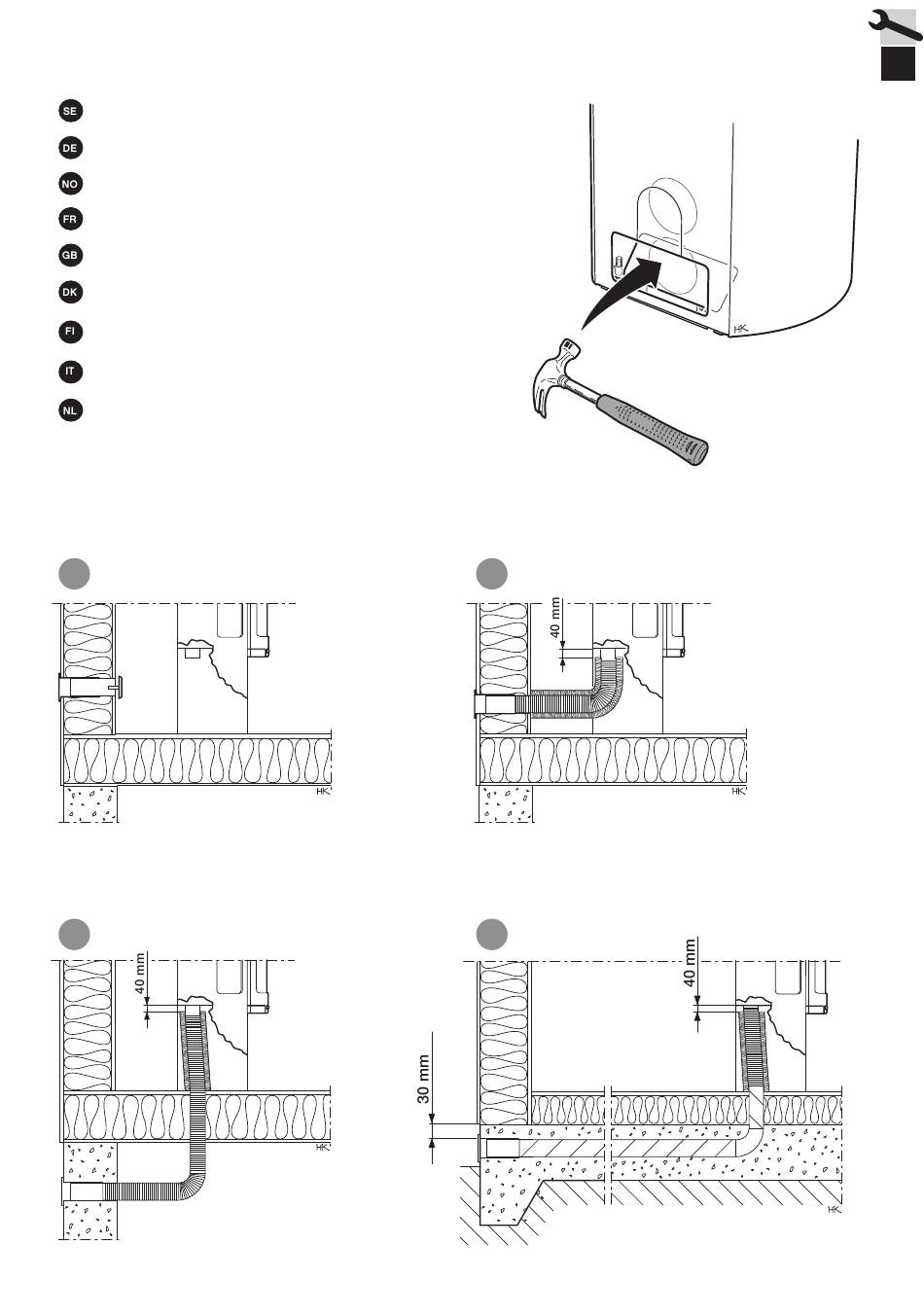 SE
DE
NO
FR
GB
DK
FI
IT
NL

HK

HK

40 mm

HK

40 mm

HK

40 mm

30 mm

HK