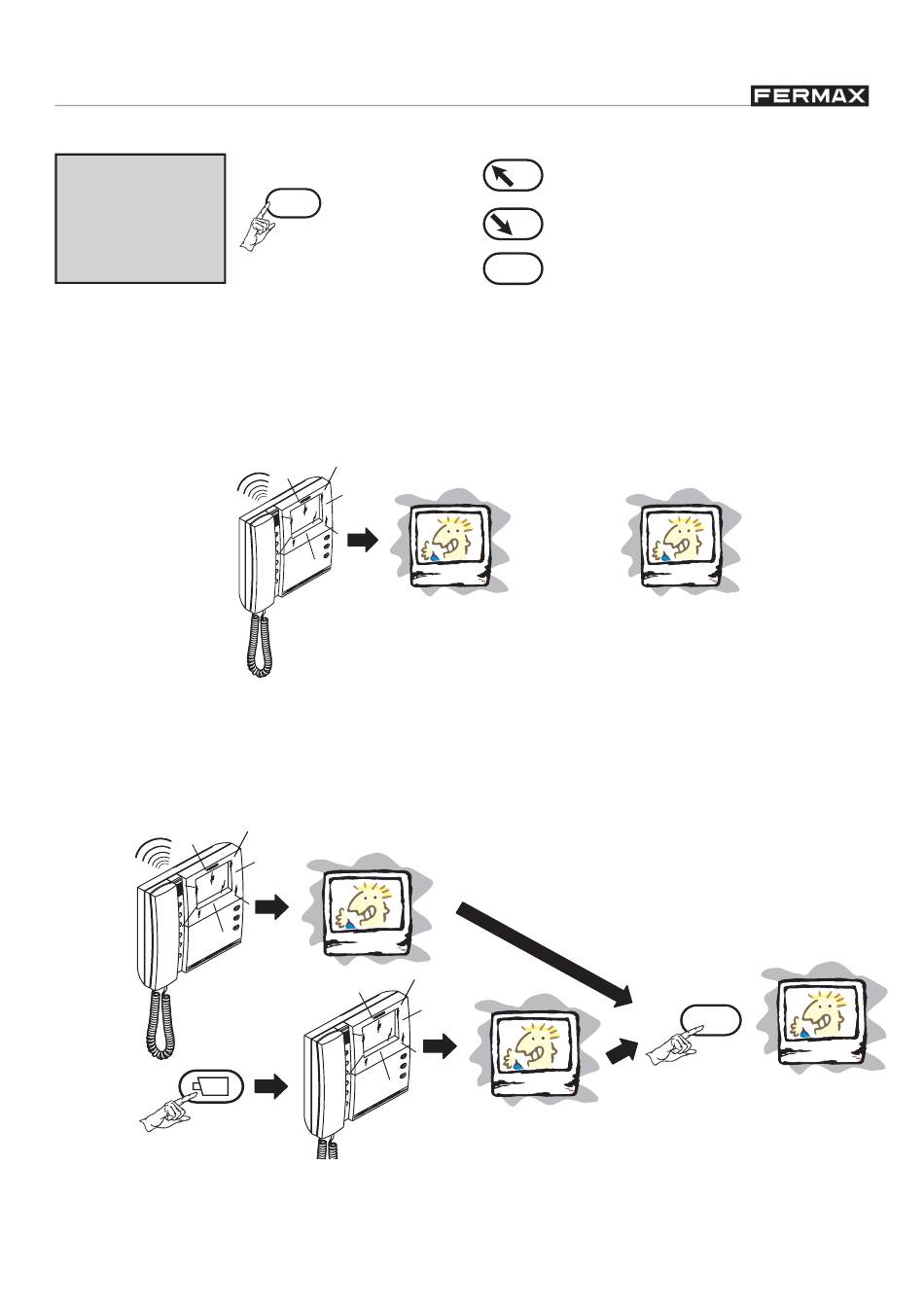 FERMAX