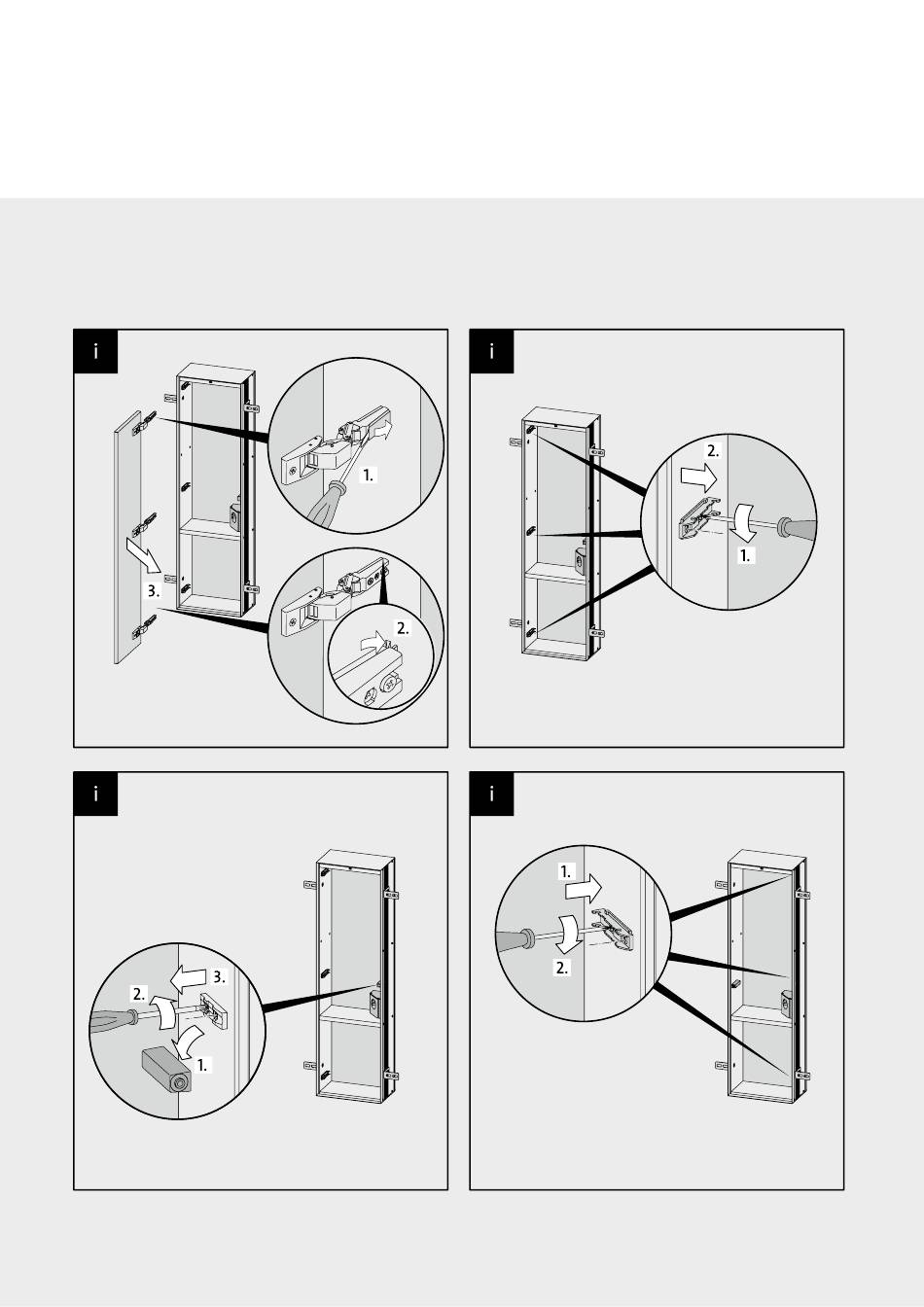 i

1.

3.

2.

i

2.

1.

i

3.

2.

1.

i

1.

2.