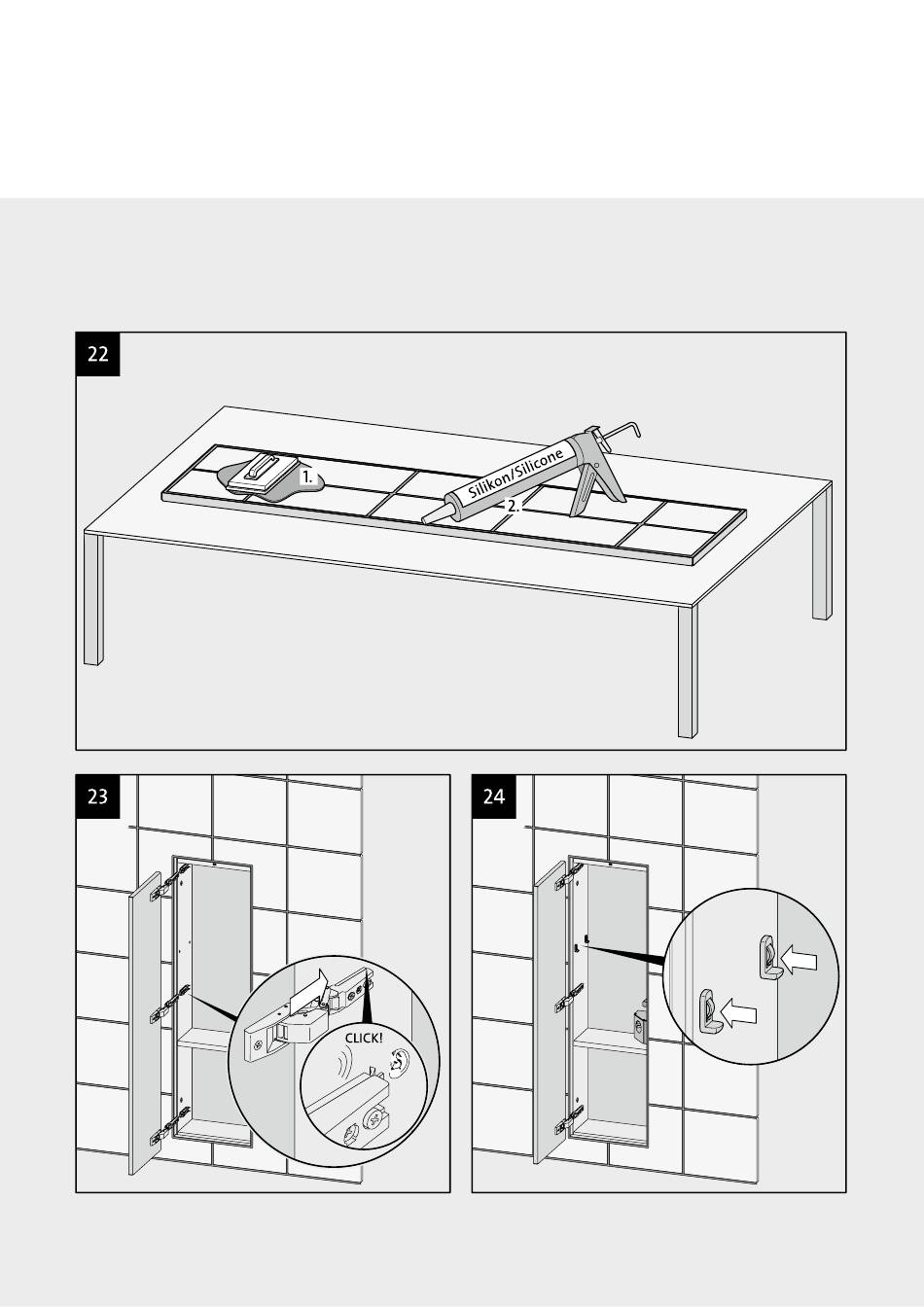 22

1.

Silikon/Silicone

2.

23

CLICK!

24