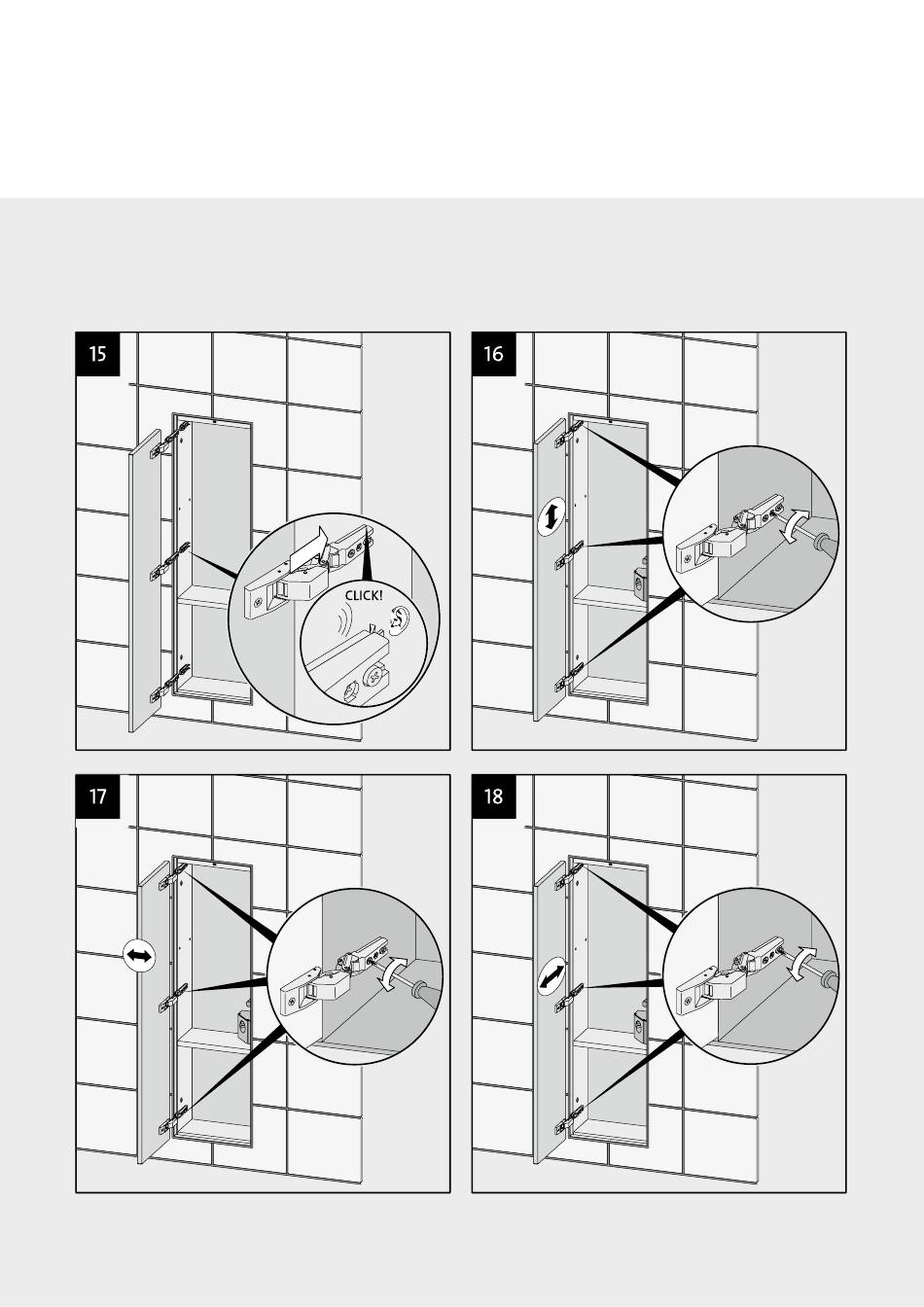 15

CLICK!

16

17

18