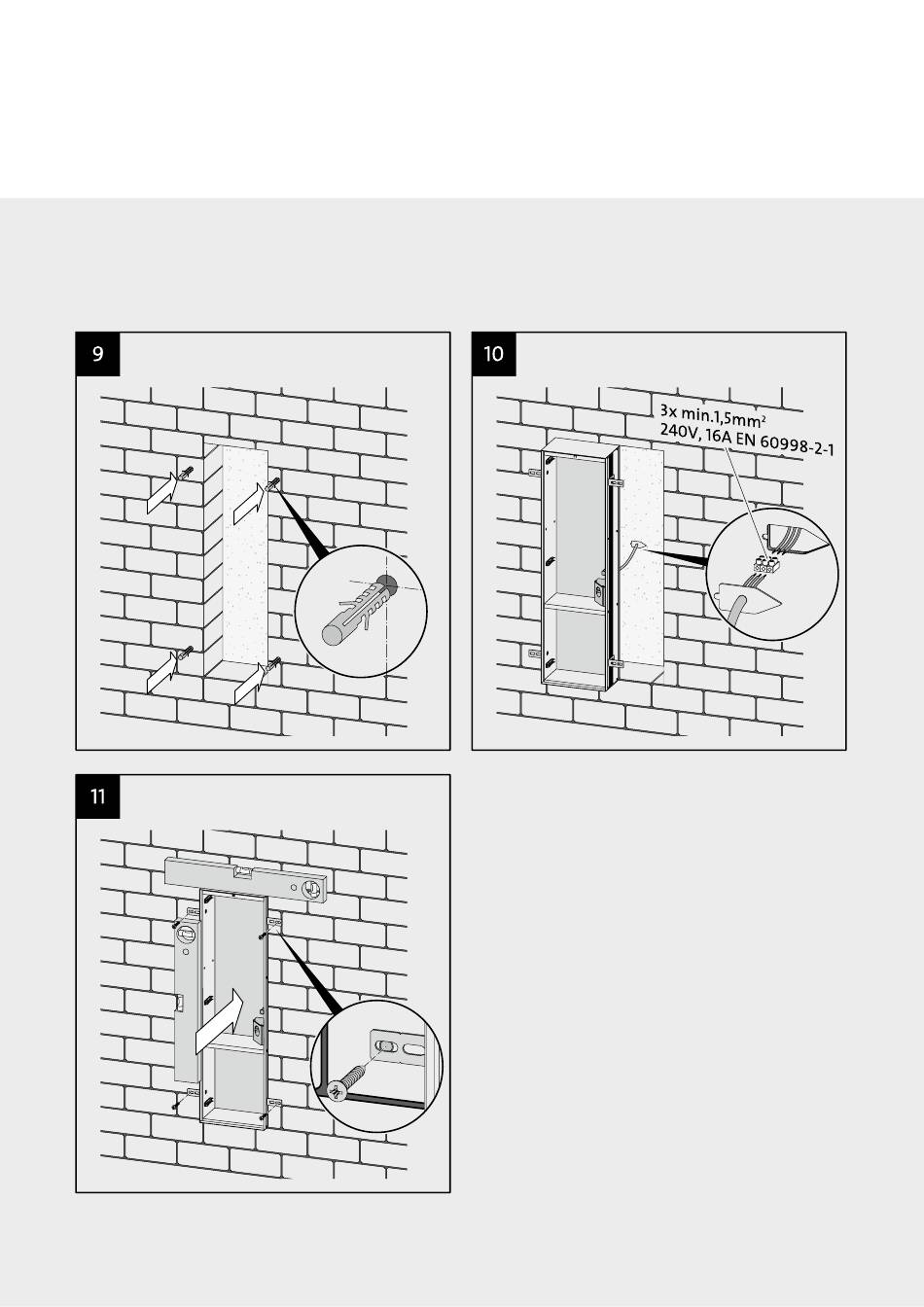 9

10

3x min.1,5mm$^2$
240V, 16A EN 60998-2-1

11