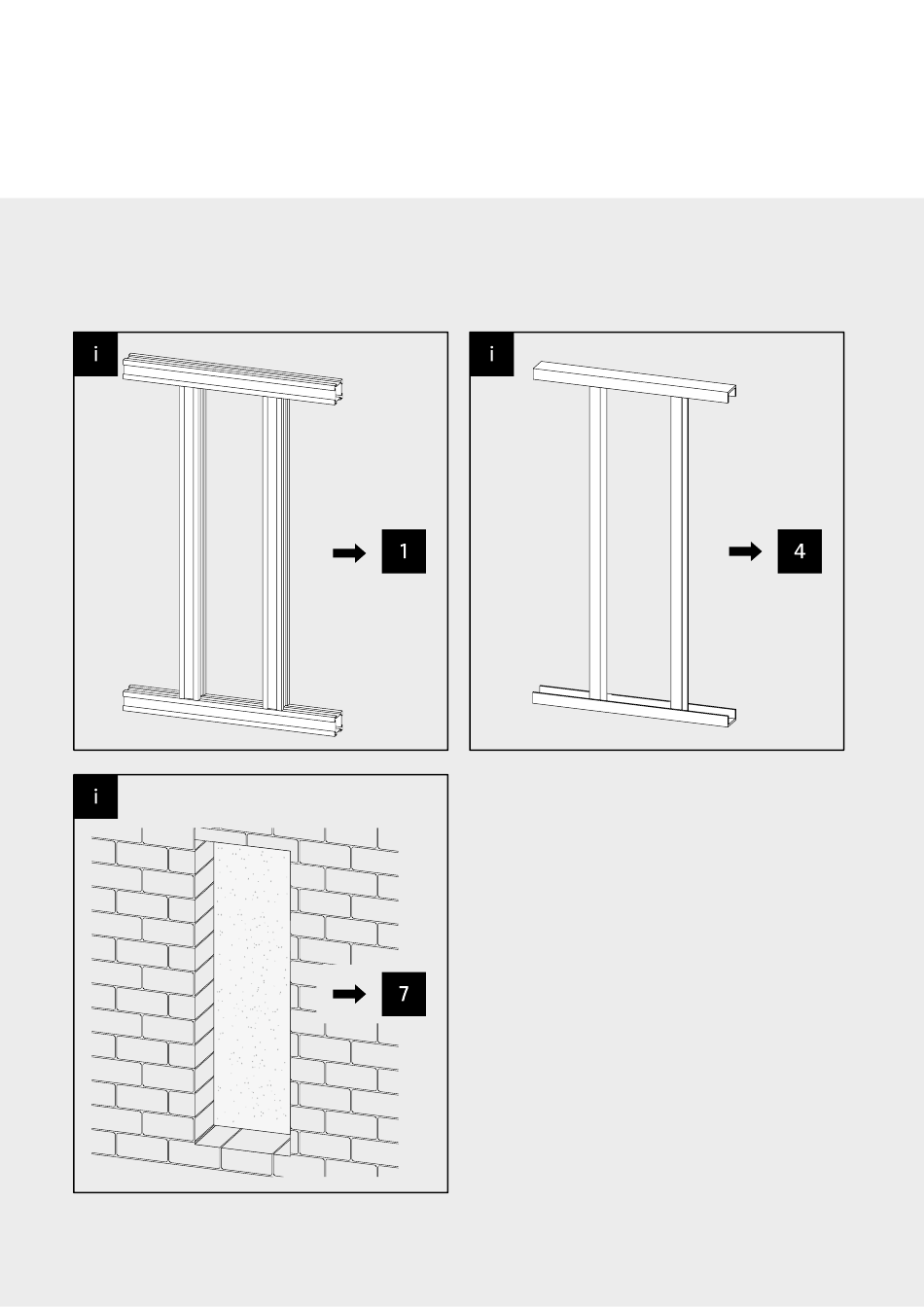 i

1

i

4

i

7