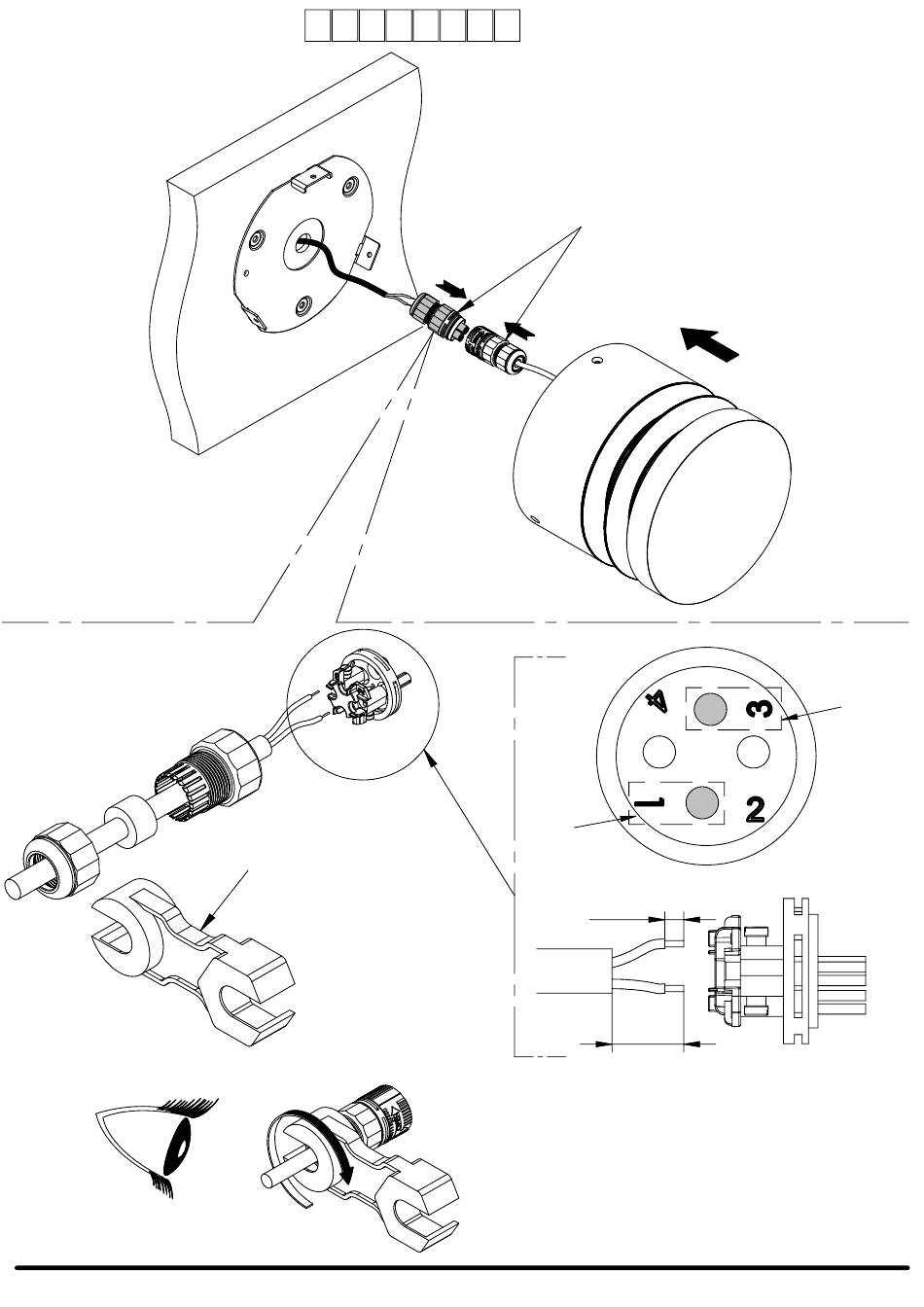 4
3
1
2