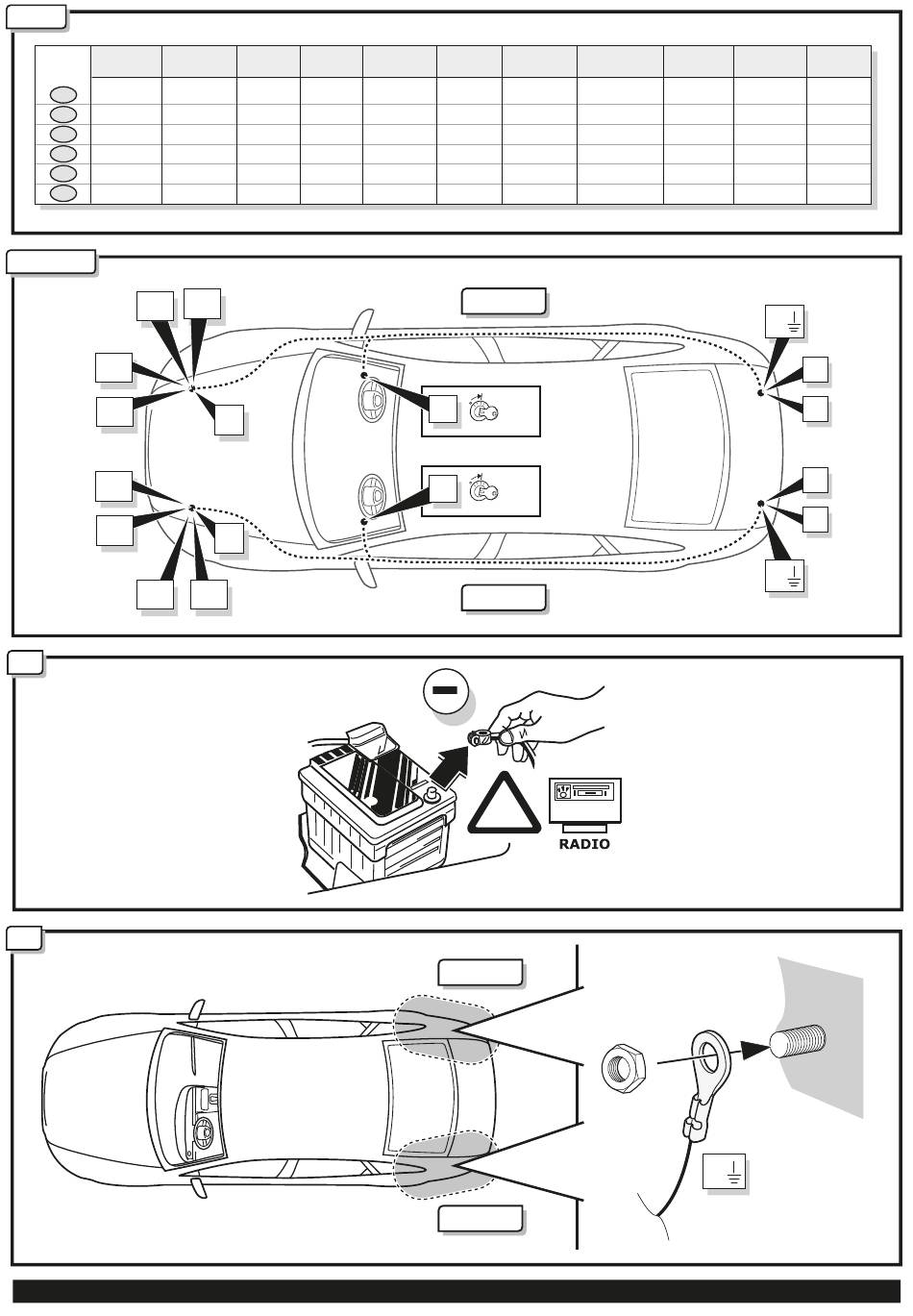 RADIO