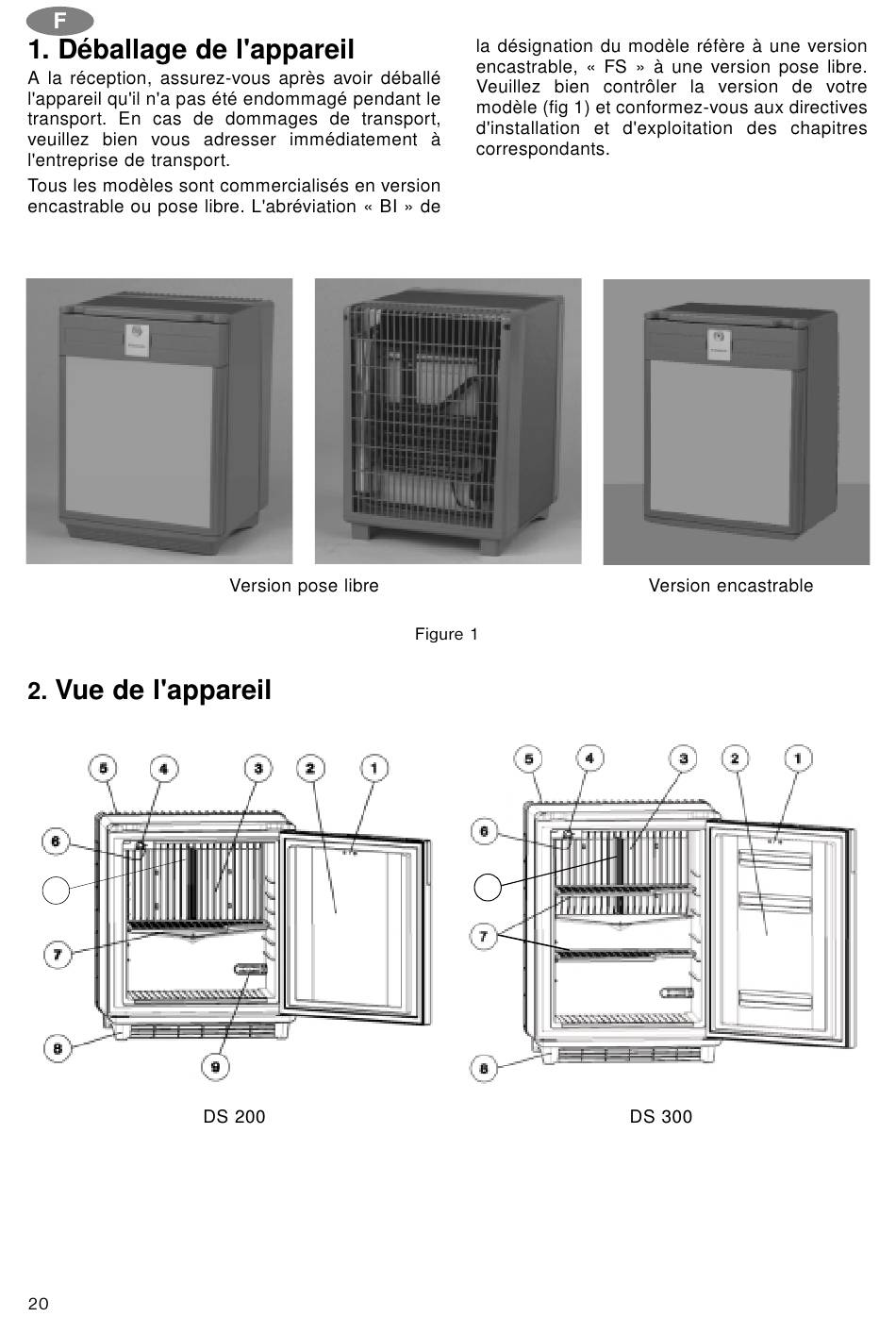 F

1. Déballage de l'appareil

A la réception, assurez-vous après avoir déballé l'appareil qu'il n'a pas été endommagé pendant le transport. En cas de dommages de transport, veuillez bien vous adresser immédiatement à l'entreprise de transport.

Tous les modèles sont commercialisés en version encastrable ou pose libre. L'abréviation « BI » de la désignation du modèle réfère à une version encastrable, « FS » à une version pose libre. Veuillez bien contrôler la version de votre modèle (fig 1) et conformez-vous aux directives d'installation et d'exploitation des chapitres correspondants.

Version pose libre

Version encastrable

Figure 1

2. Vue de l'appareil

5 4 3 2 1
6
7
8
9

DS 200

5 4 3 2 1
6
7
8

DS 300

20