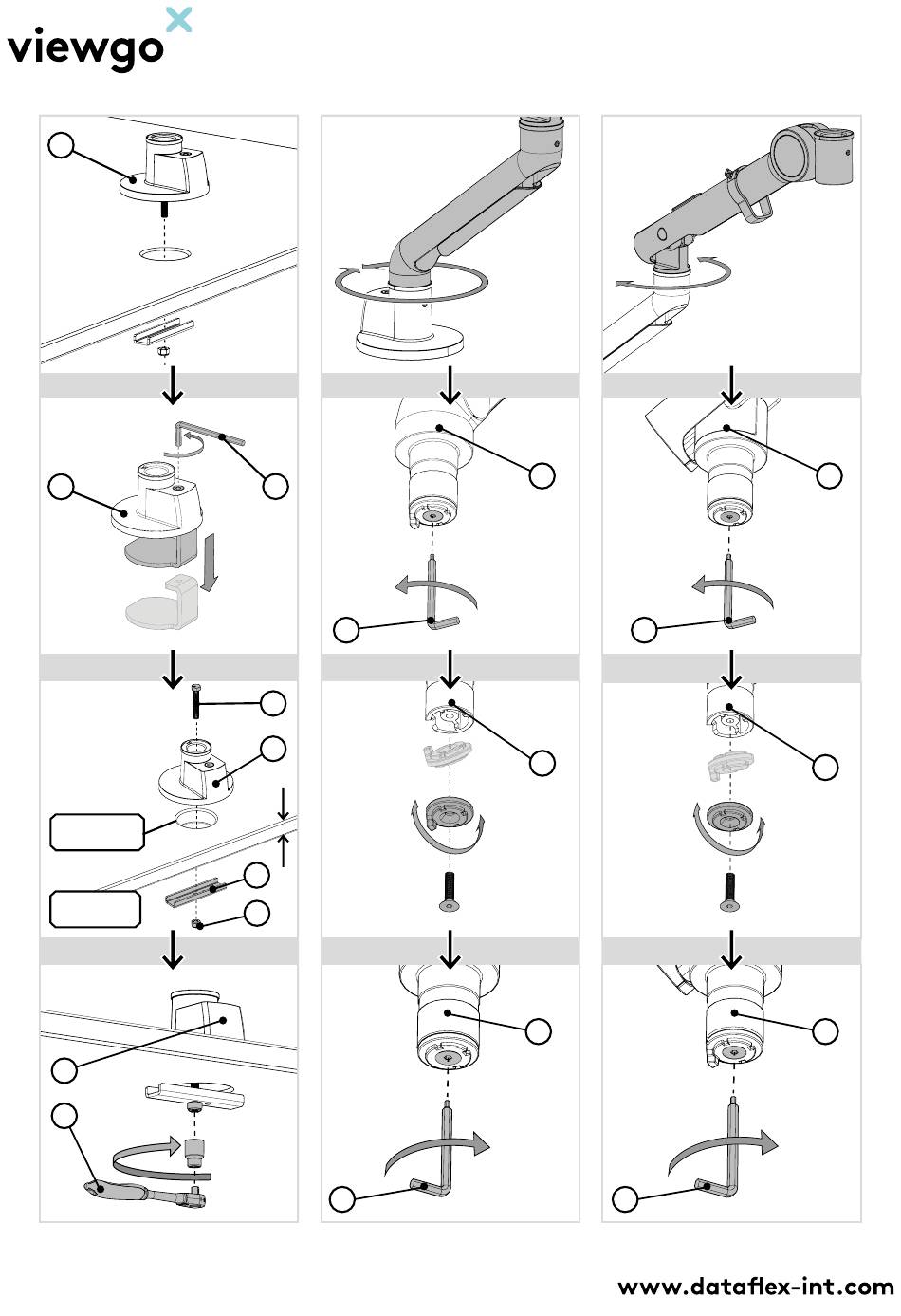 viewgo

www.dataflex-int.com