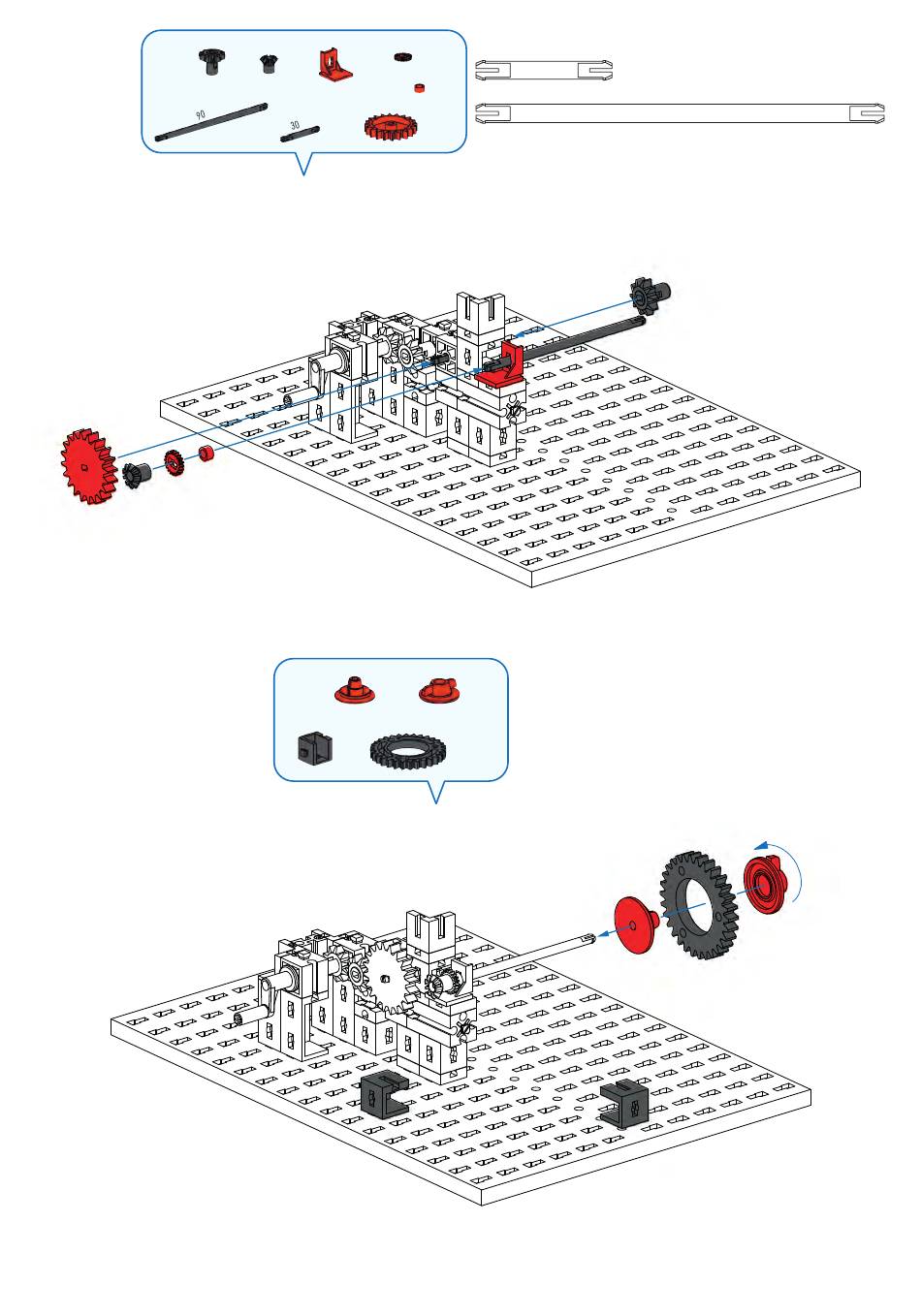 90

30