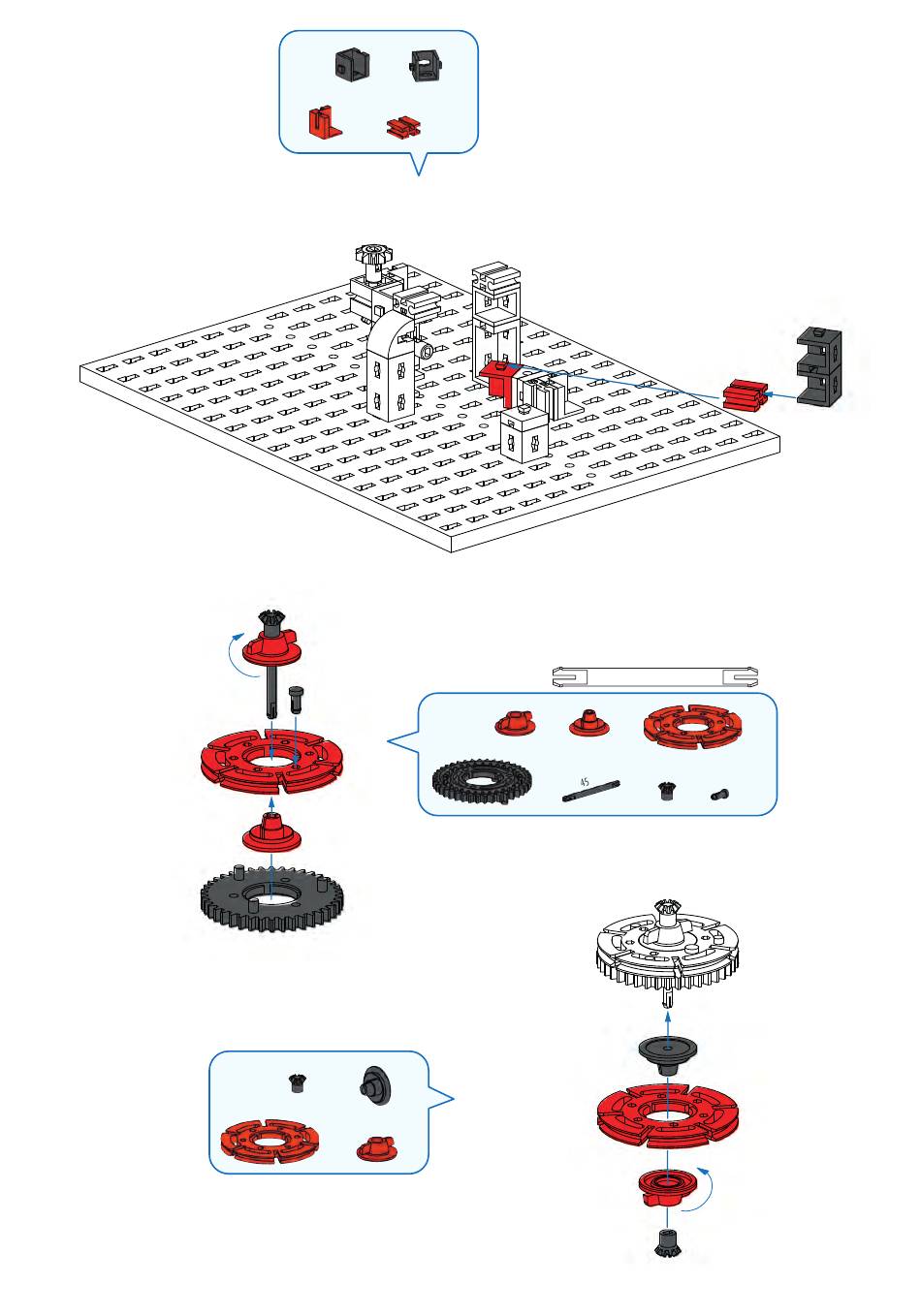 45