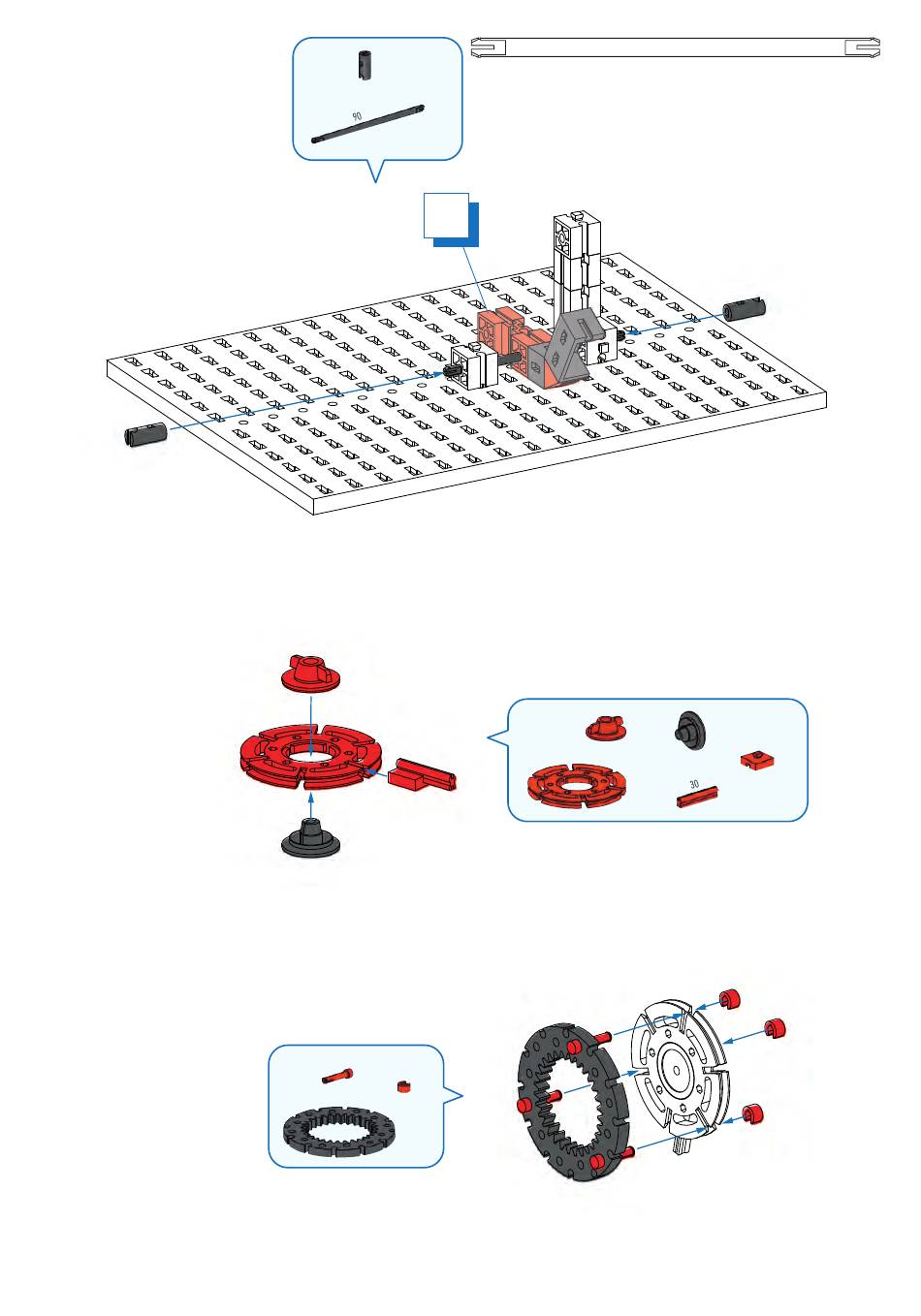 90

30