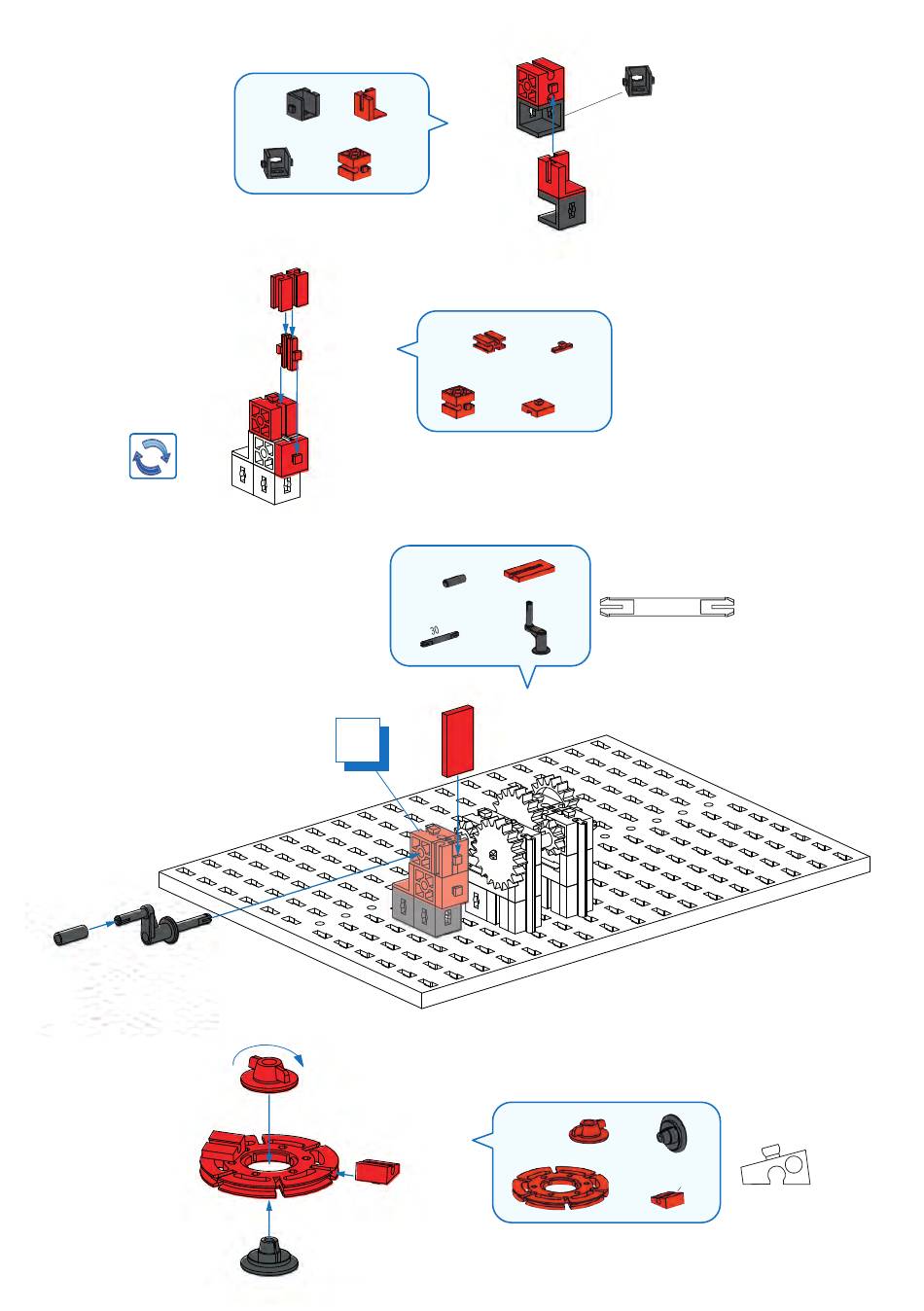 30