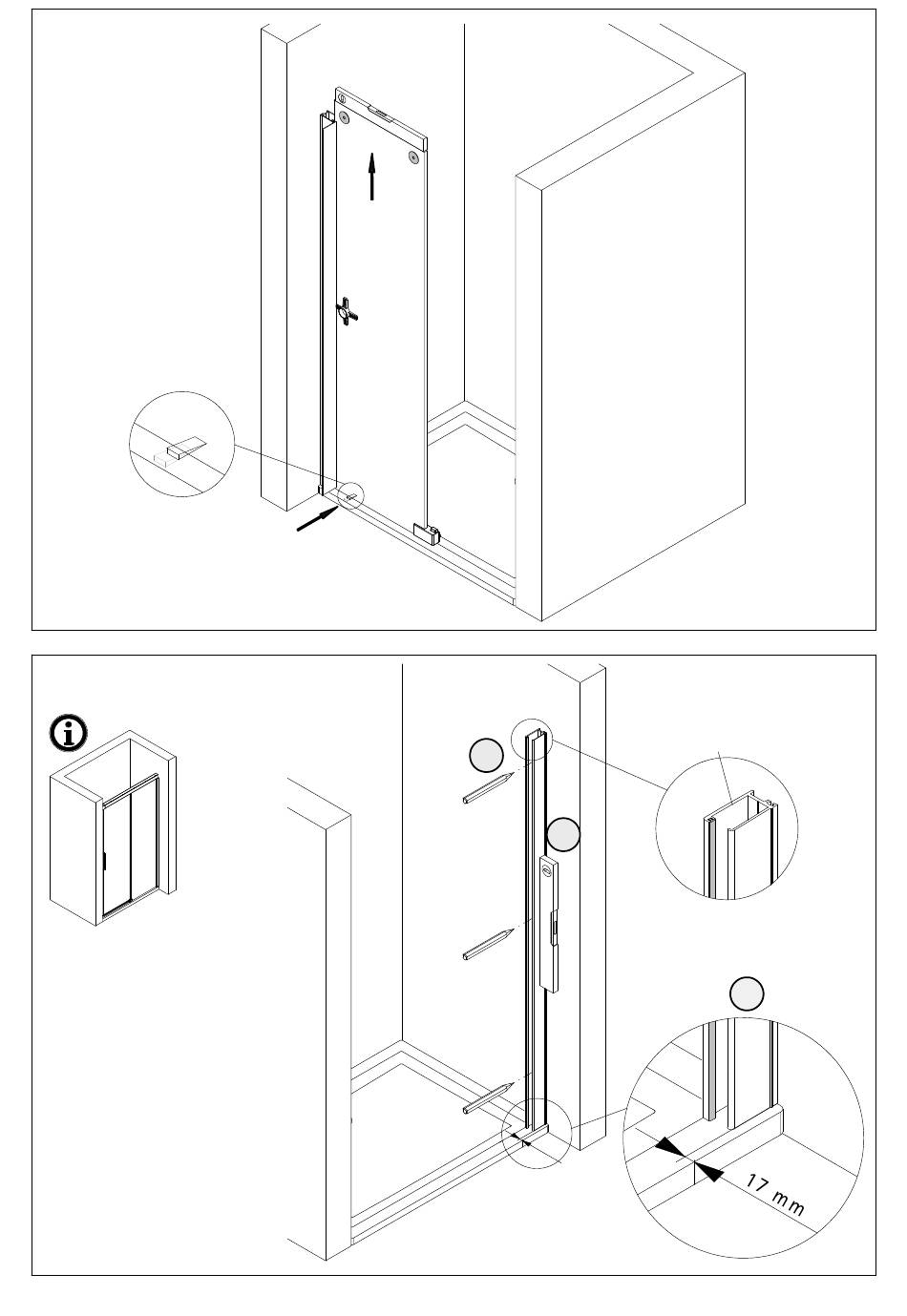 17 mm