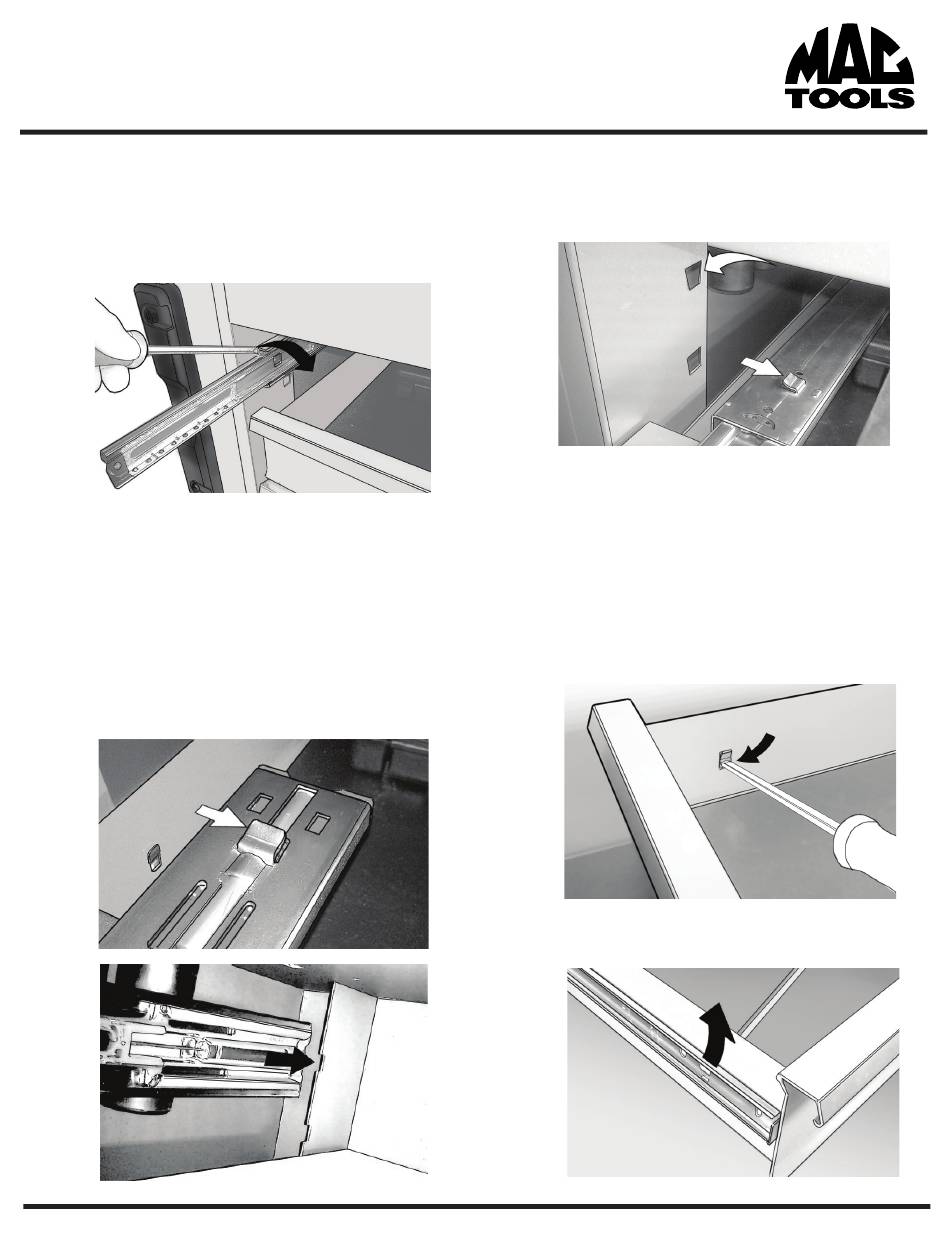 MAC TOOLS