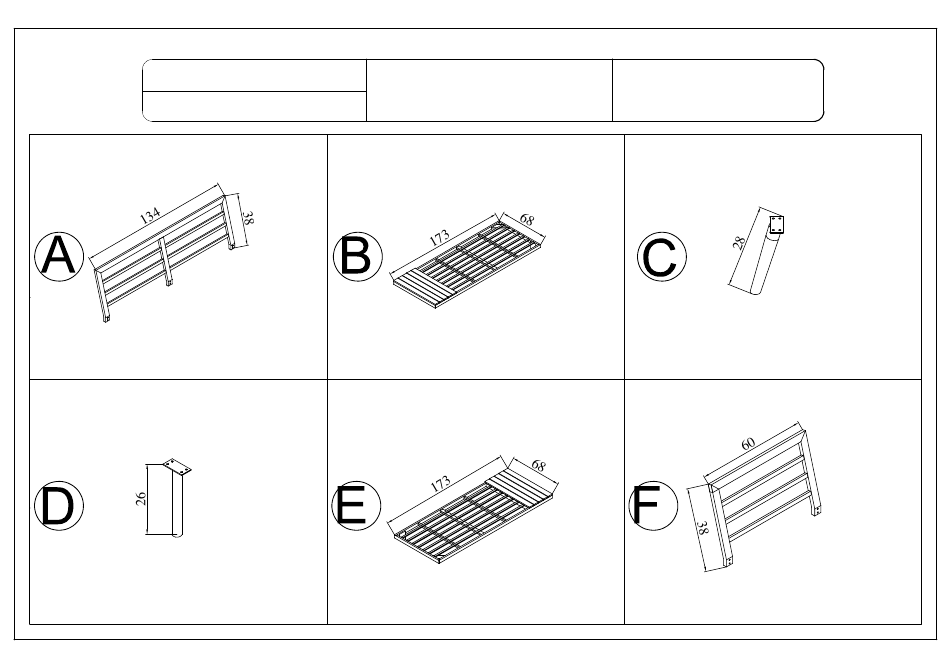 A
134
38

B
173
68

C
28

D
26

E
173
68

F
60
38