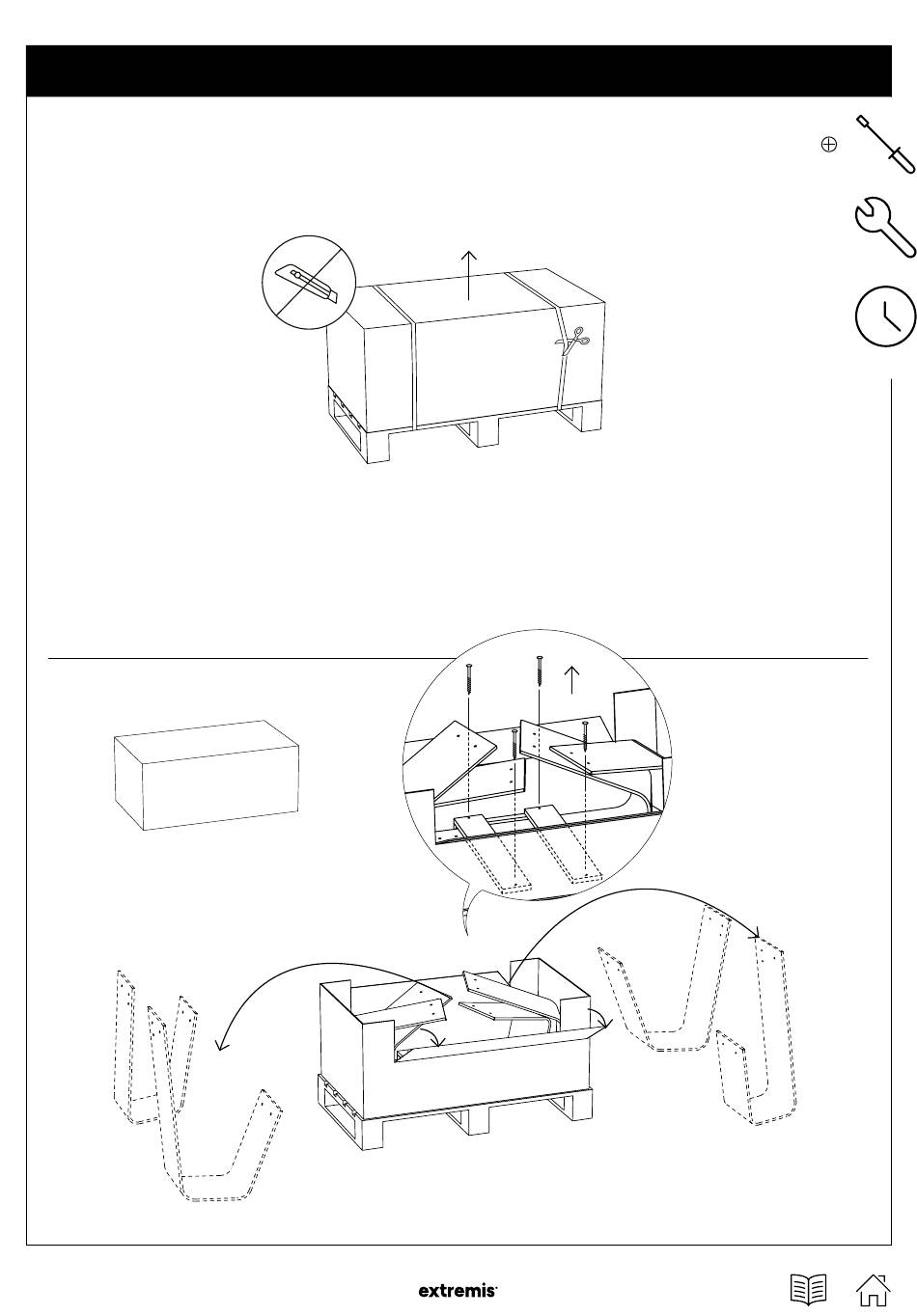 extremis