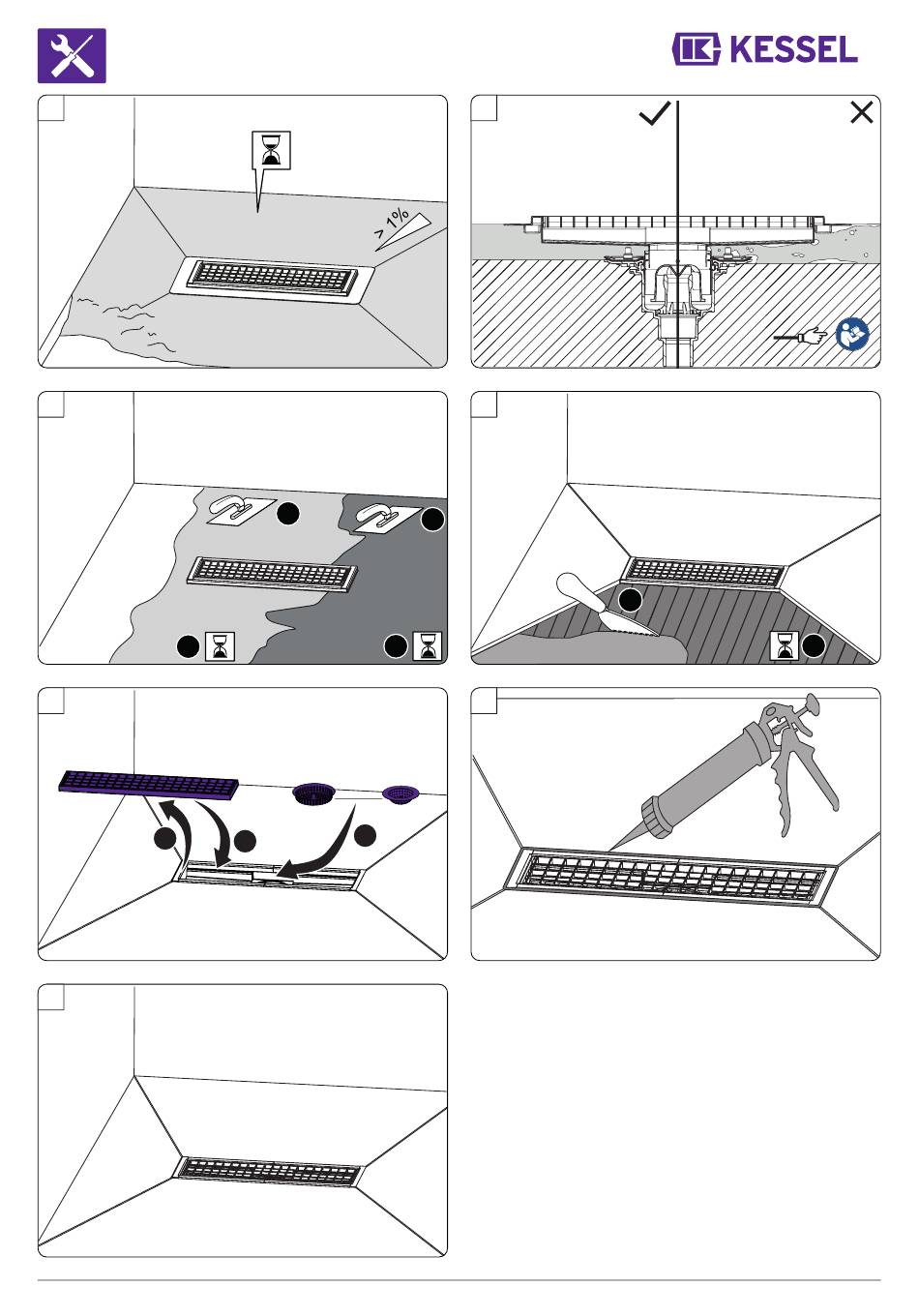 KESSEL

> 1%