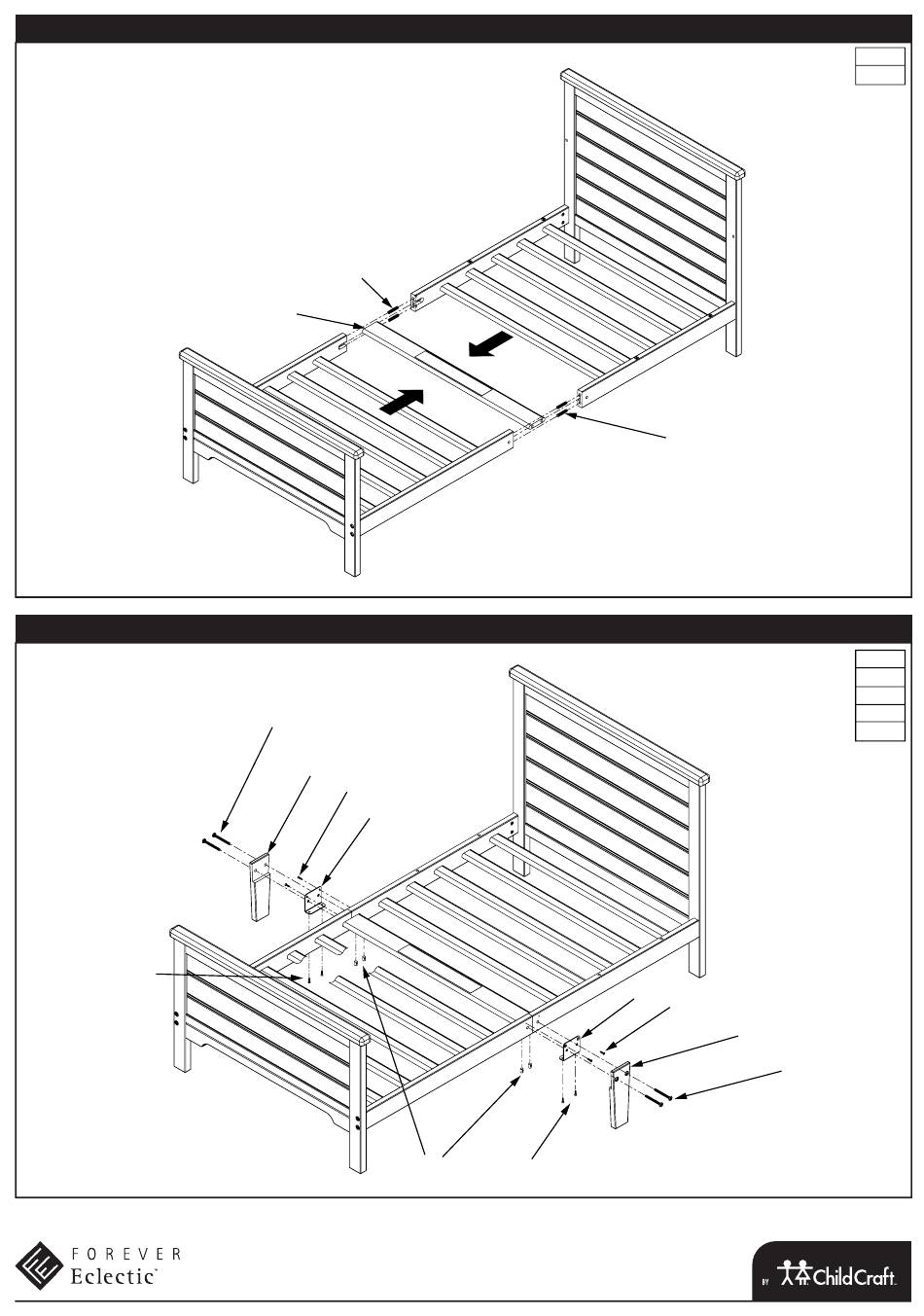 FOREVER
Eclectic™

BY ChildCraft.