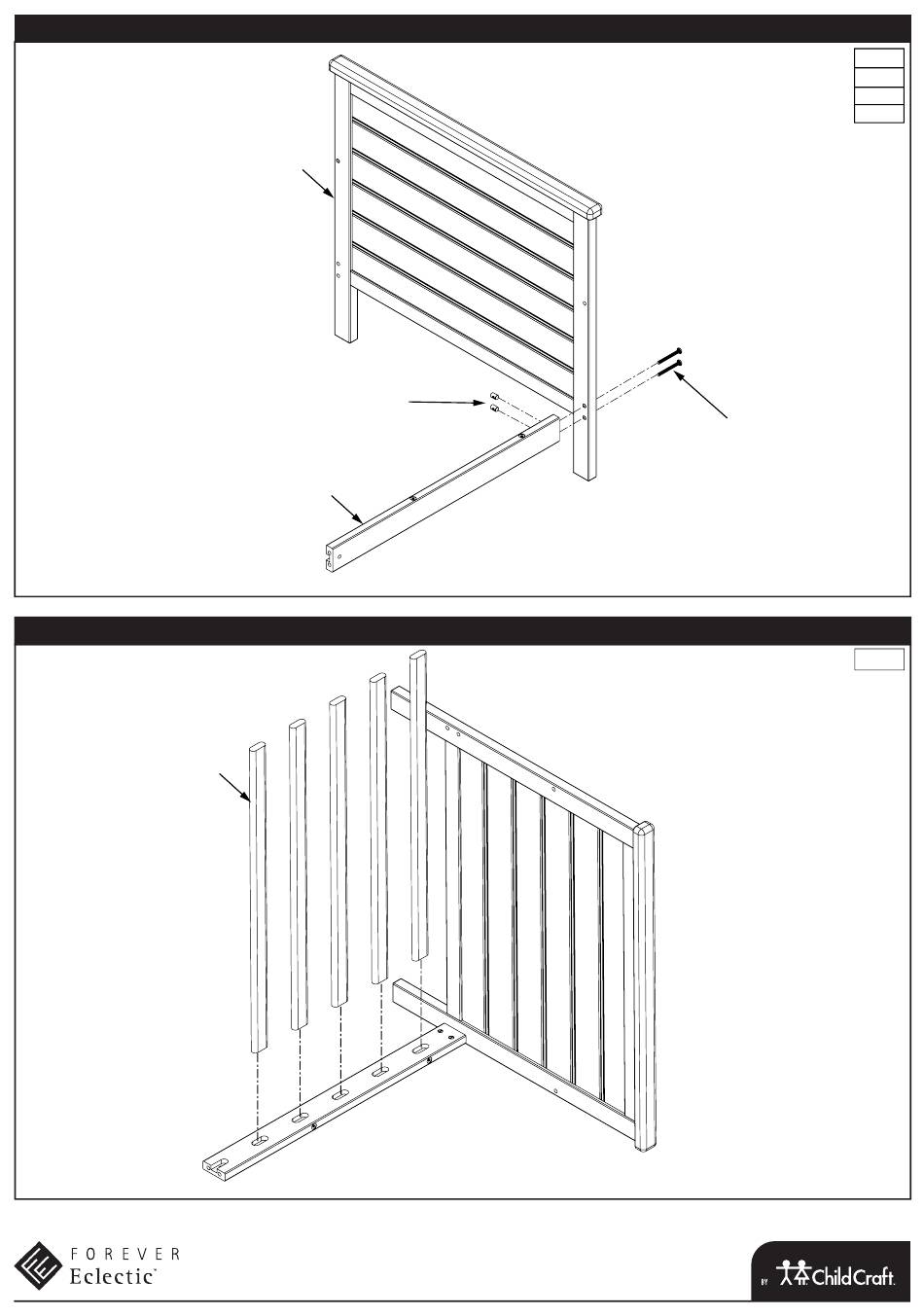 FOREVER
Eclectic™

BY ChildCraft.