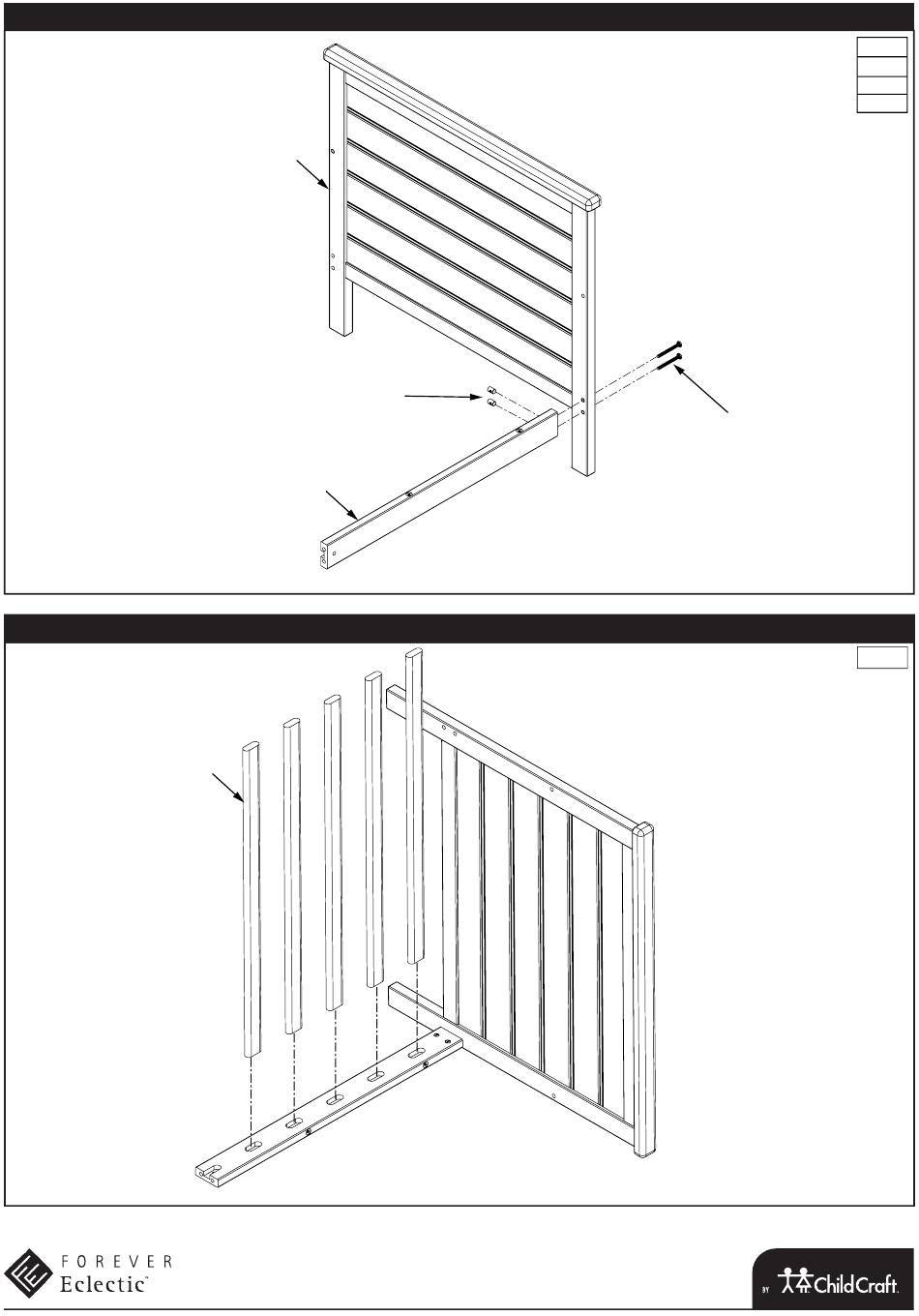 FOREVER
Eclectic™

BY ChildCraft.