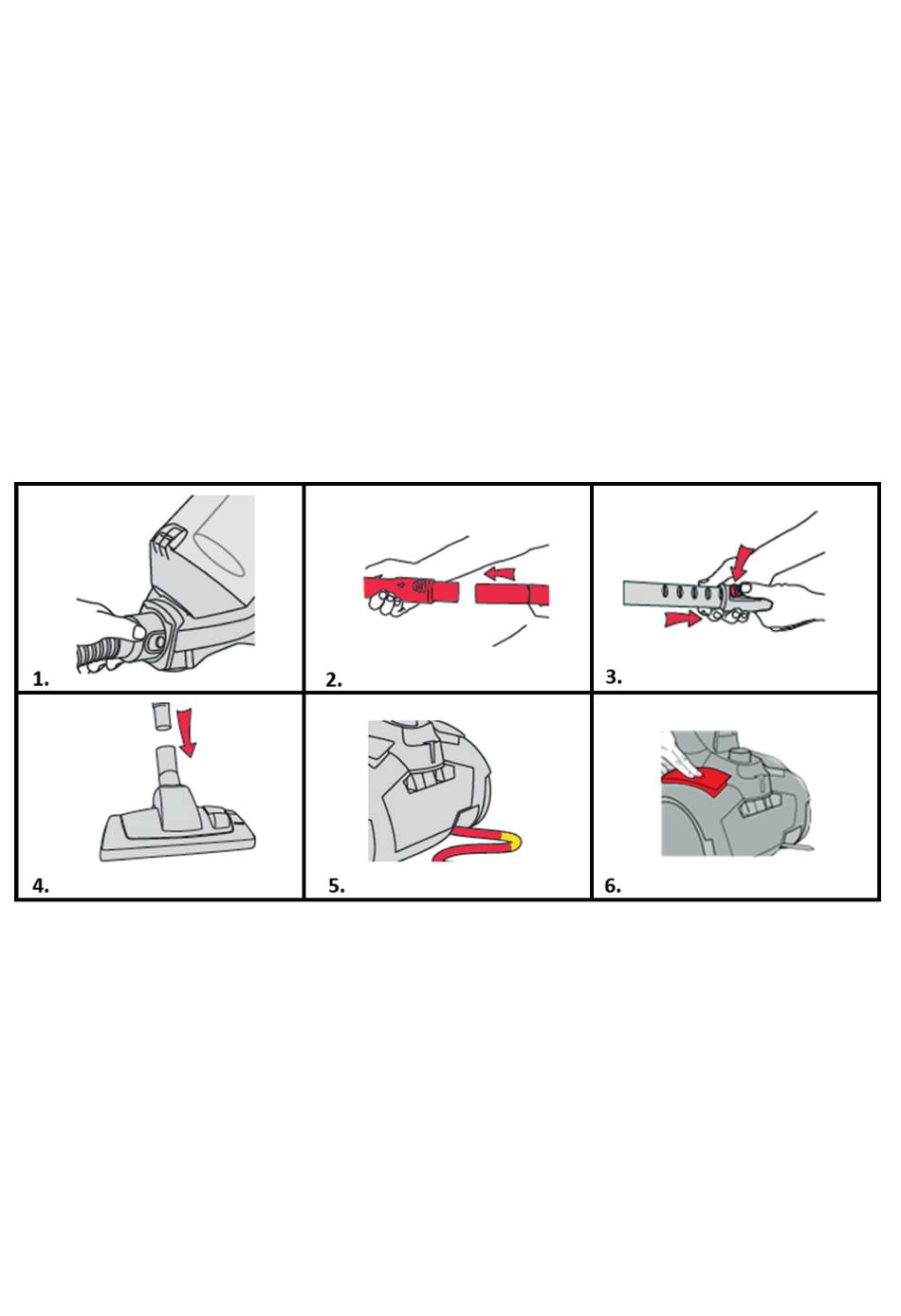 1.

2.

3.

4.

5.

6.