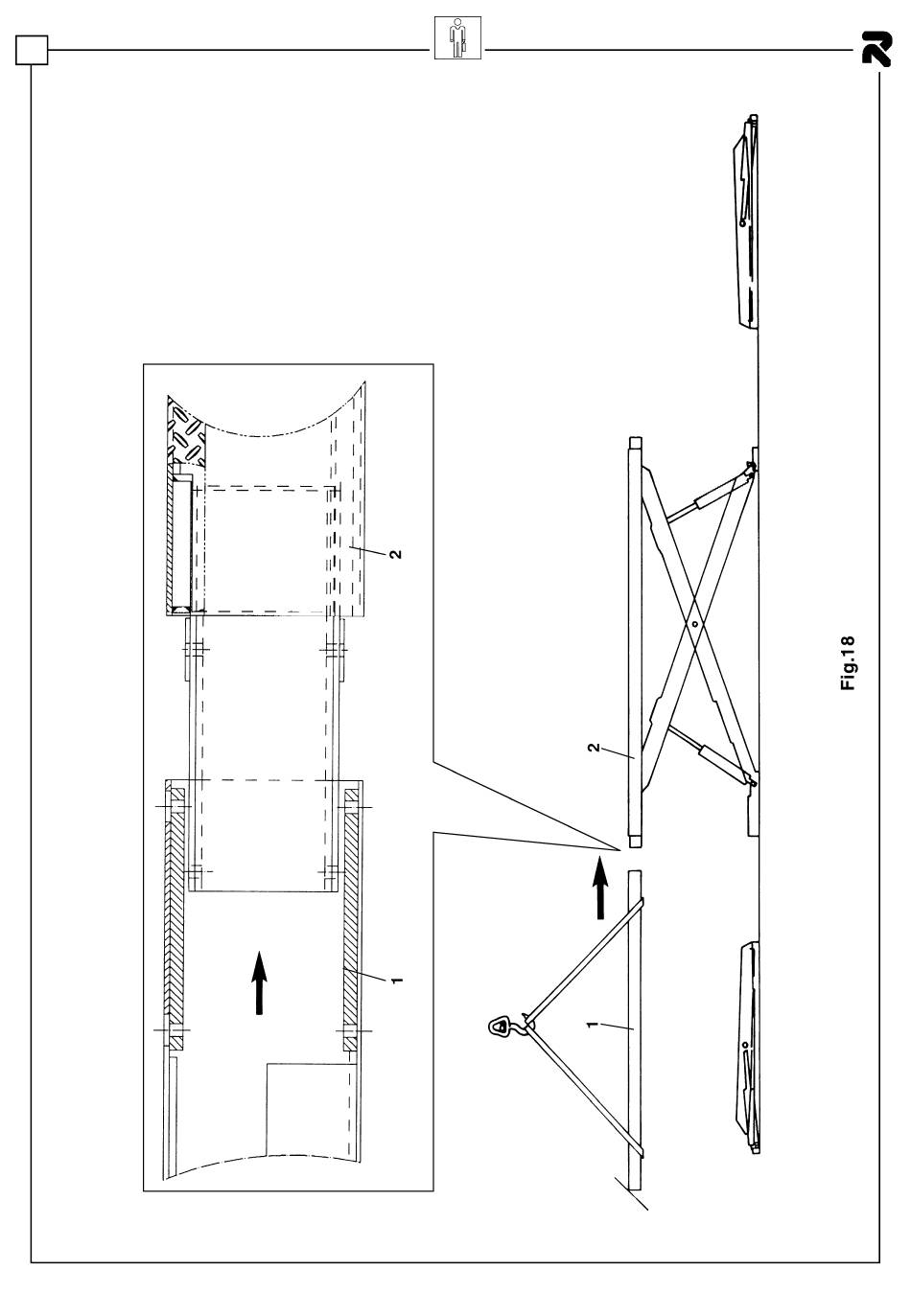 2
1
2
1
Fig.18