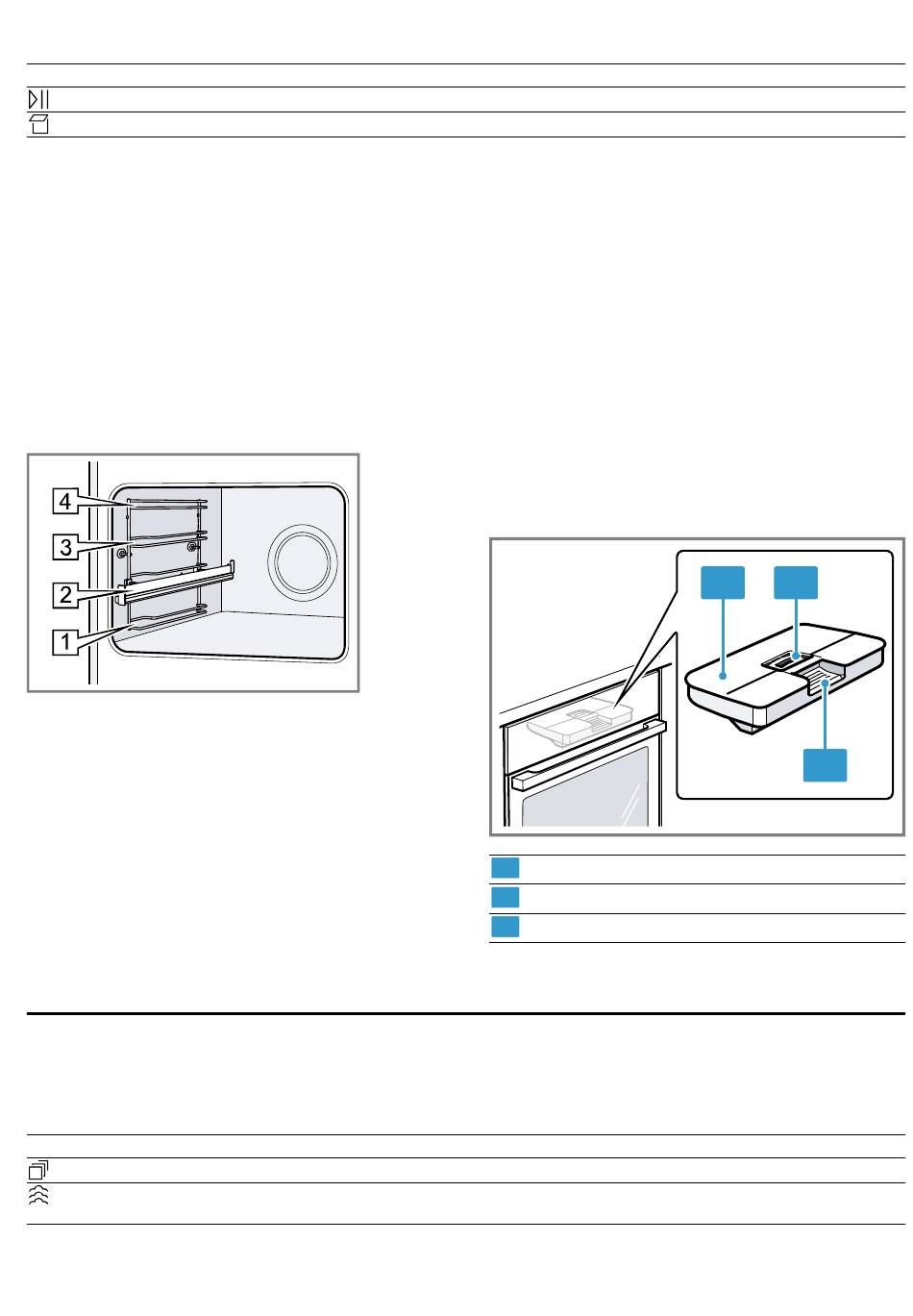 4
3
2
1