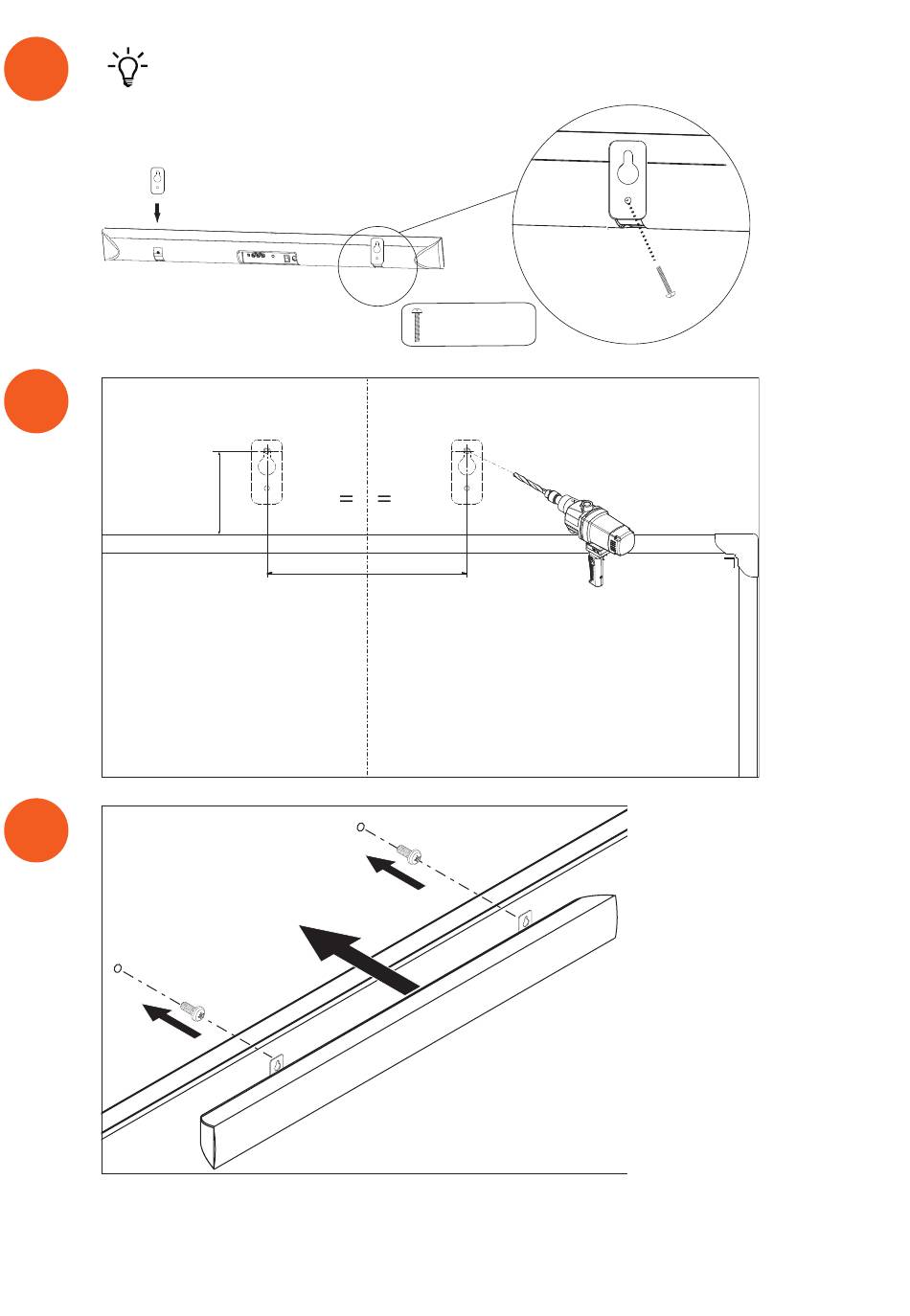 =
=