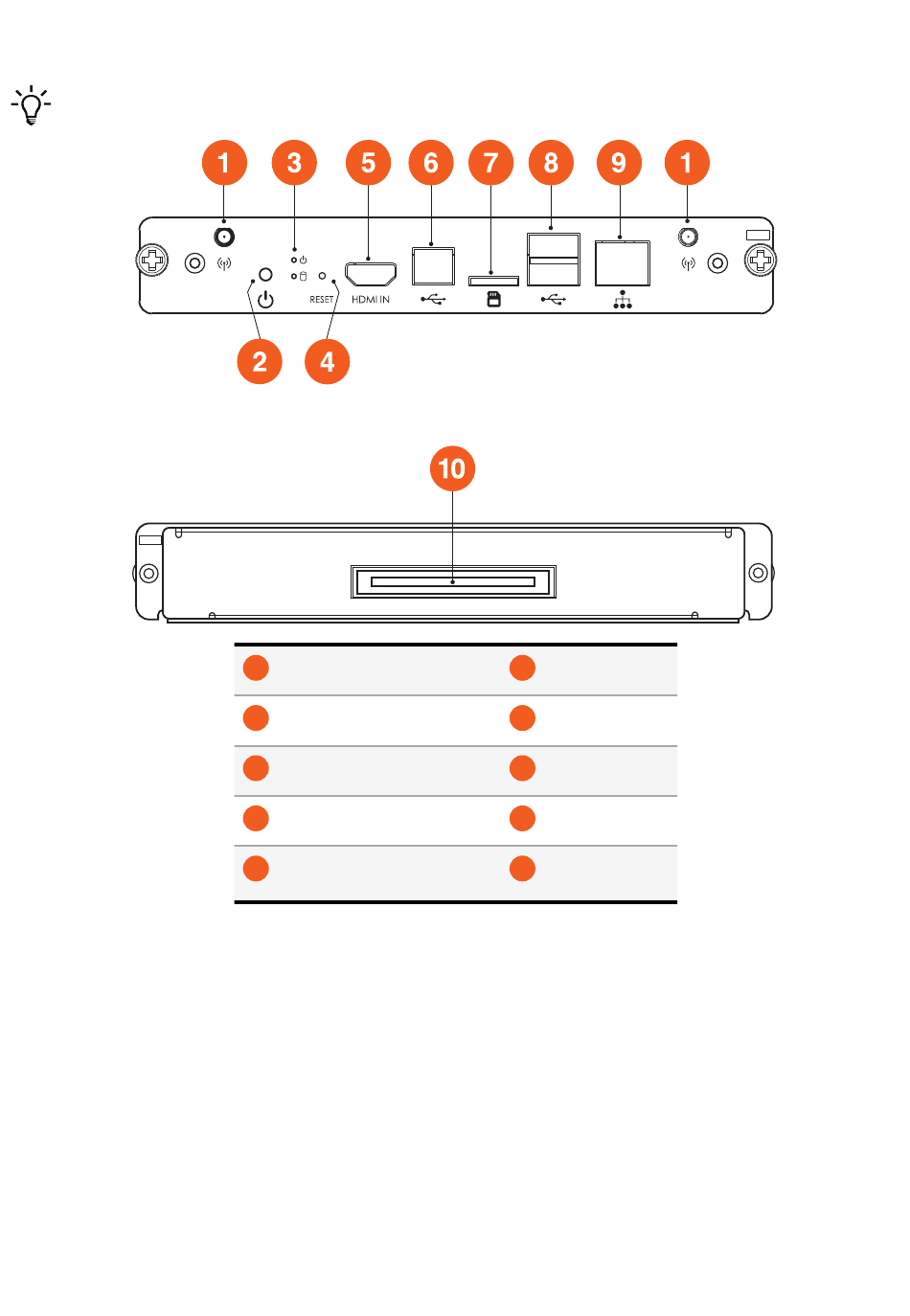 1 3 5 6 7 8 9 1

RESET HDMI IN

2 4

10