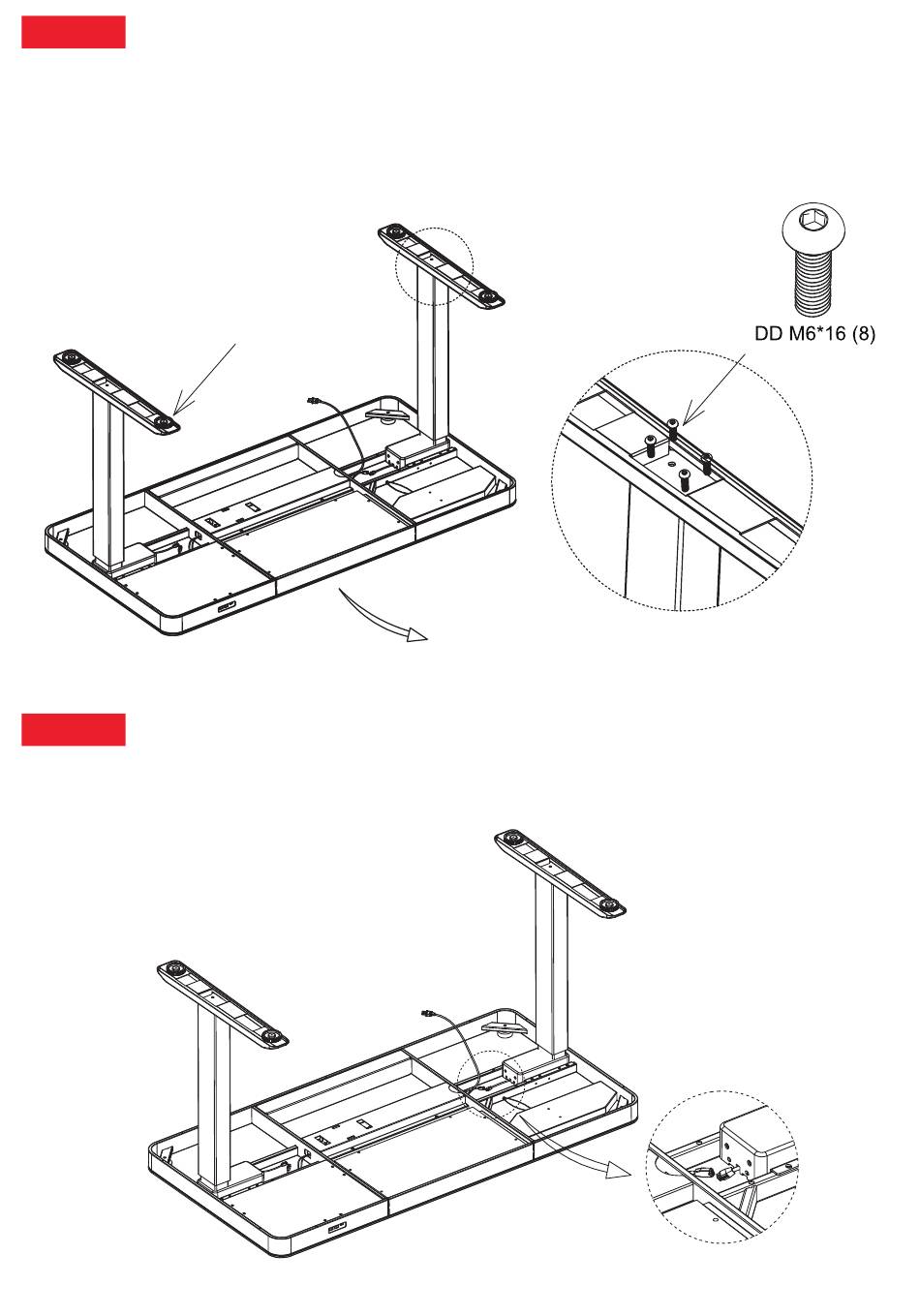 DD M6*16 (8)