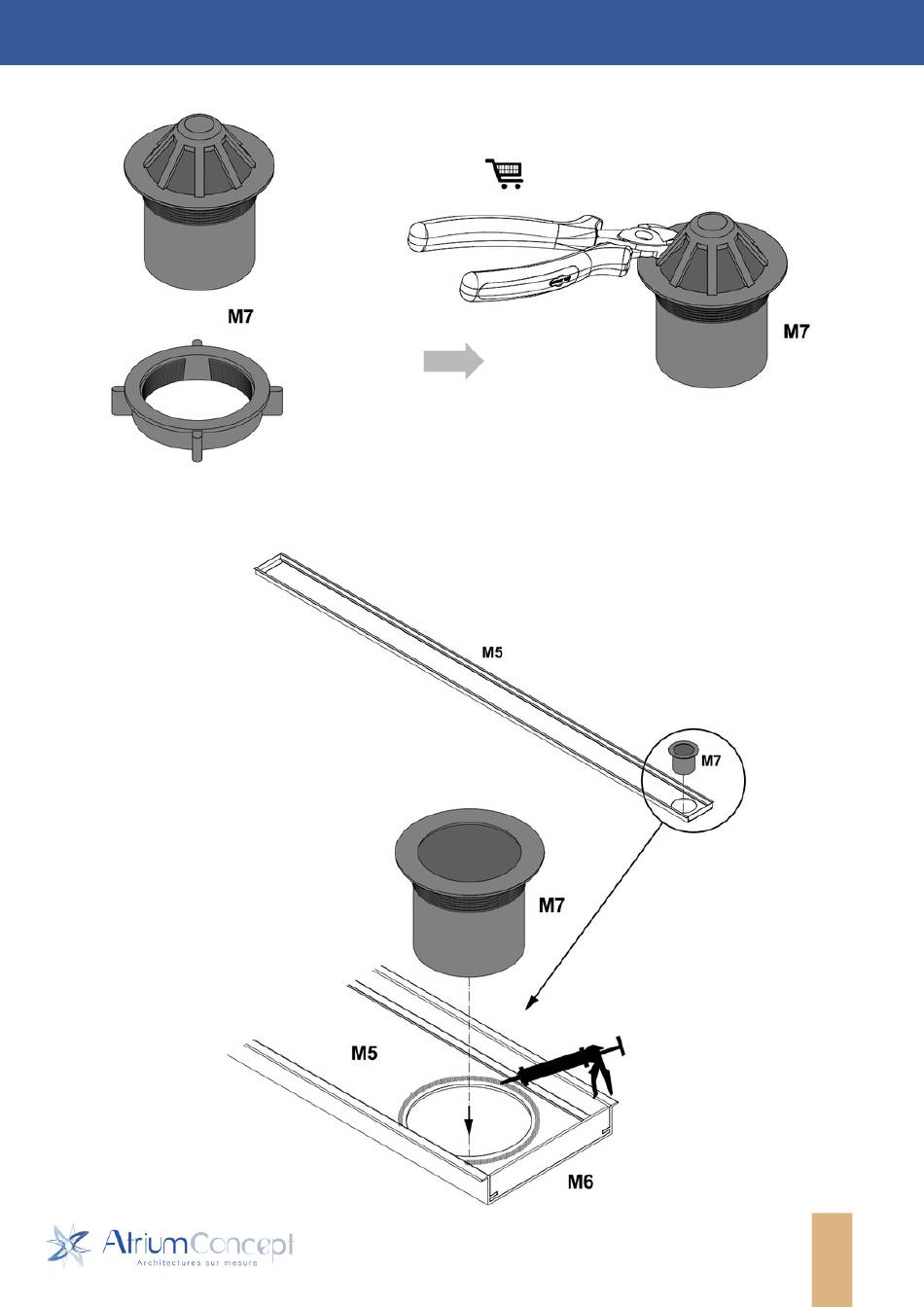 M7

M7

M5

M7

M7

M5

M6

AtriumConcept
Architectures sur mesure