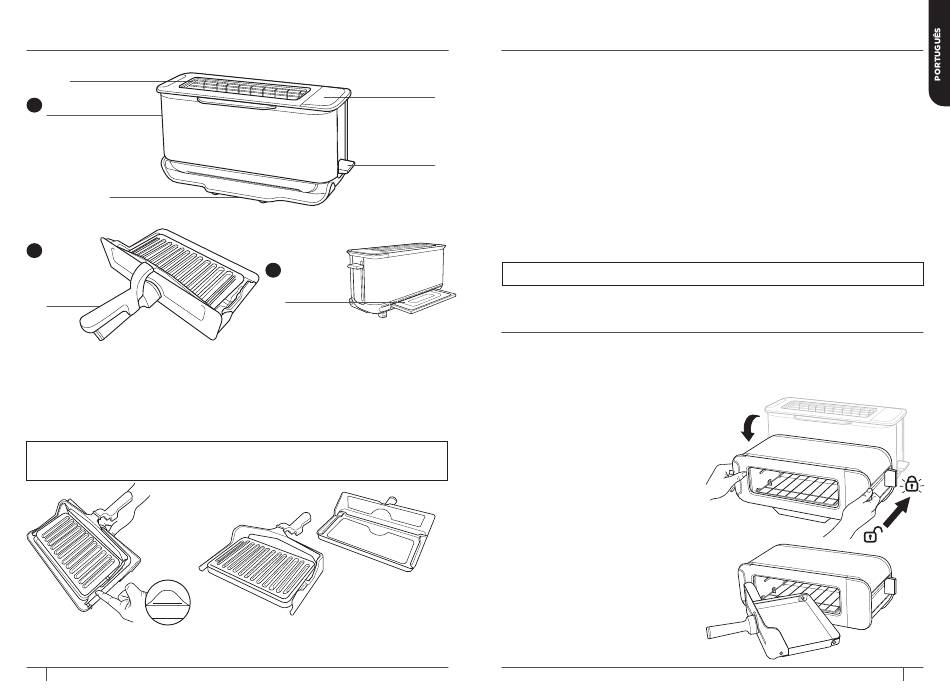 PORTUGUÊS