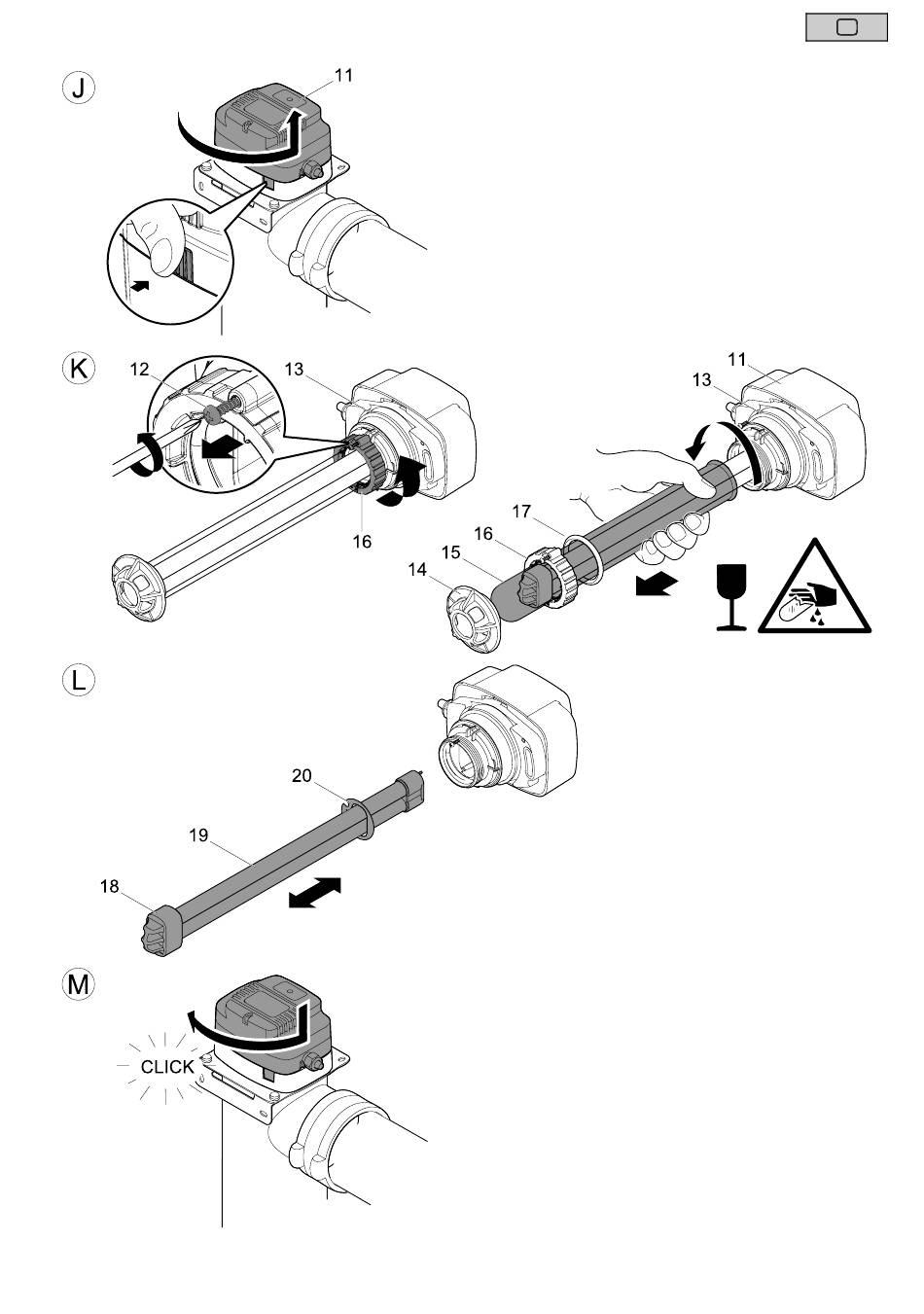 J

11

K

12

13

16

11

13

17

16

15

14

L

20

19

18

M

CLICK