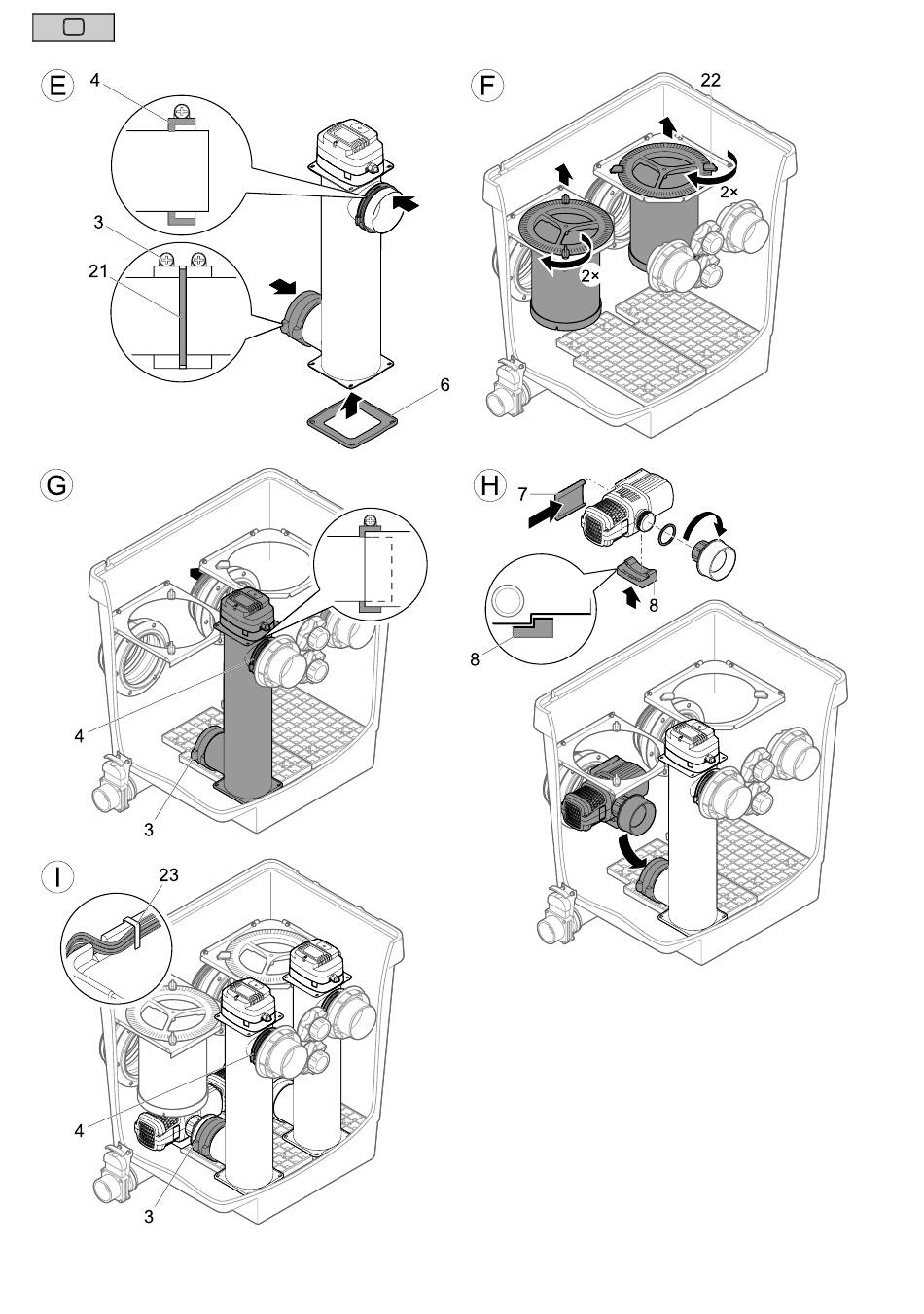 E
4
3
21
6

F
22
2×
2×

G
4
3

H
7
8
8

I
23
4
3