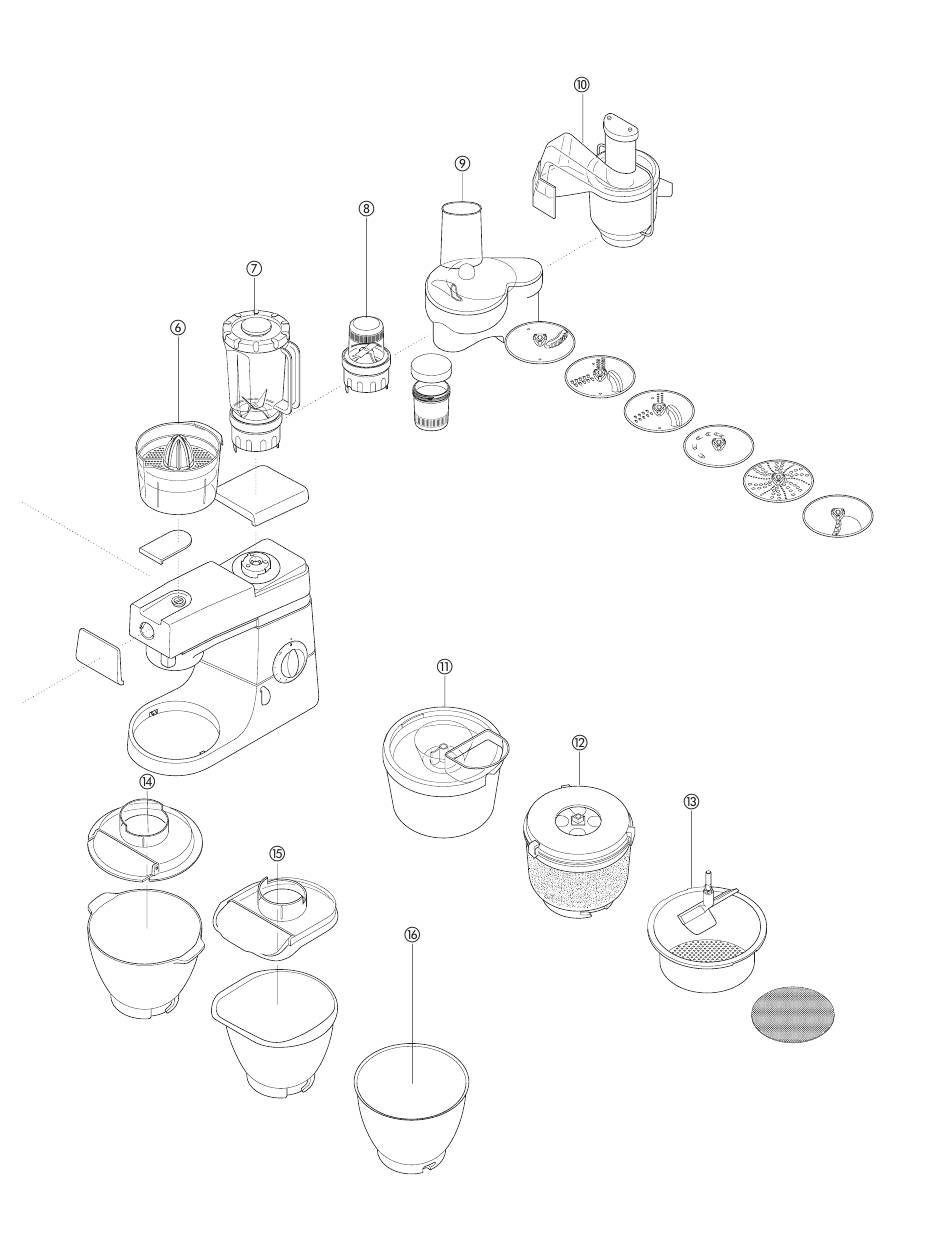 ⑩
⑨
⑧
⑦
⑥
⑪
⑫
⑬
⑭
⑮
⑯