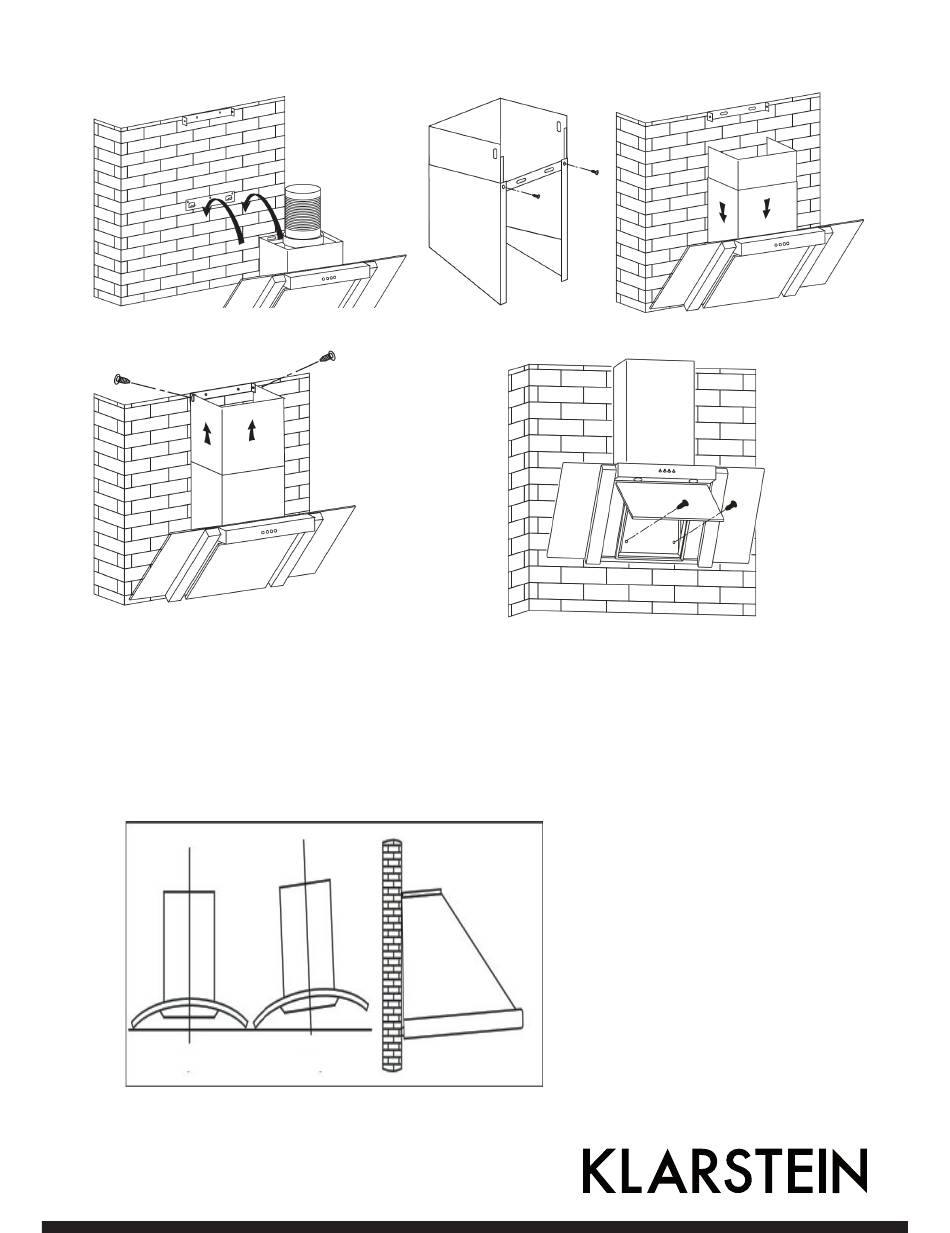 KLARSTEIN