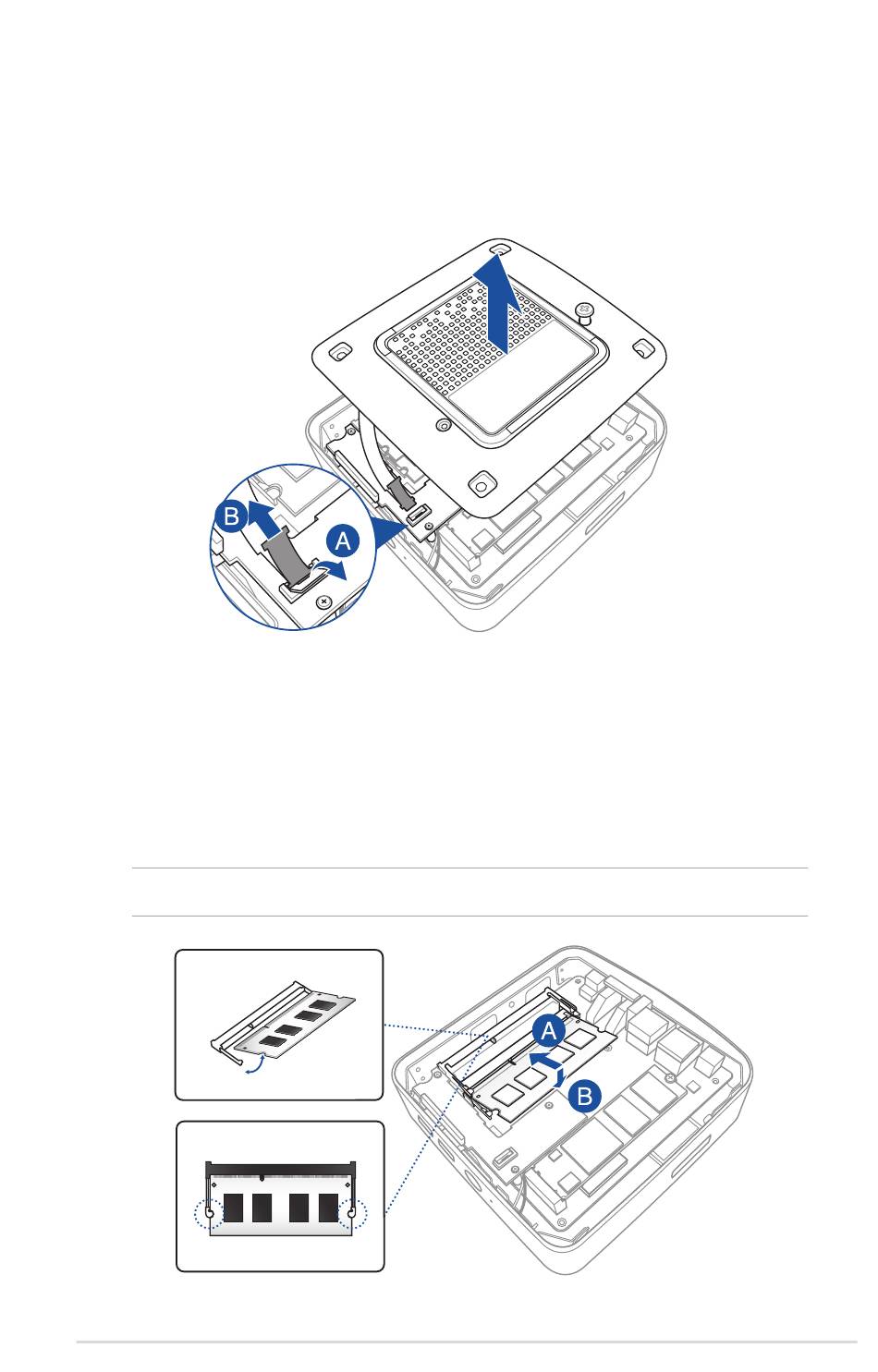 B
A
A
B