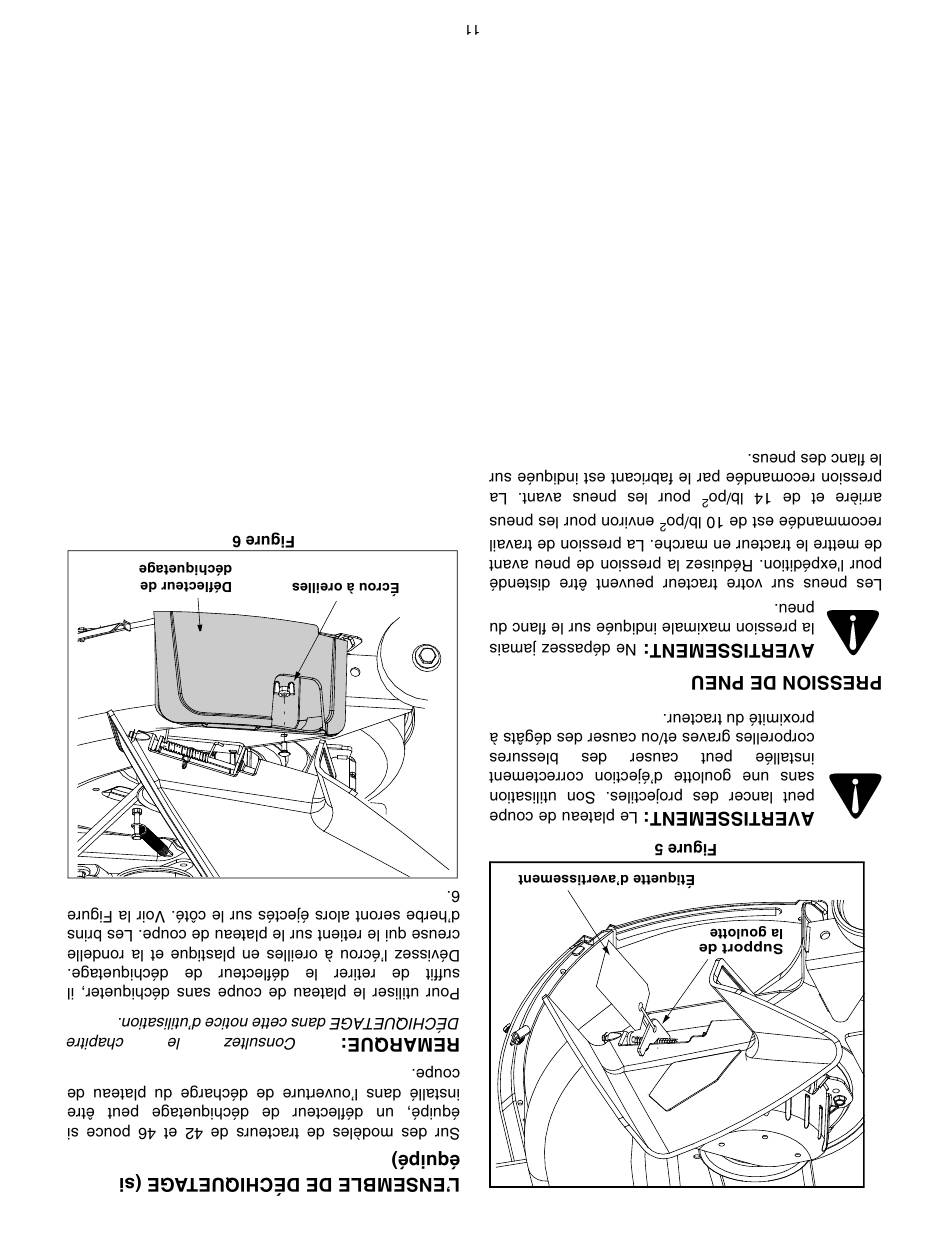 Support de la goulotte

Étiquette d'avertissement

Figure 5

AVERTISSEMENT: Le plateau de coupe peut lancer des projectiles. Son utilisation sans une goulotte d'éjection correctement installée peut causer des blessures corporelles graves et/ou causer des dégâts à proximité du tracteur.

PRESSION DE PNEU

AVERTISSEMENT: Ne dépassez jamais la pression maximale indiquée sur le flanc du pneu.

Les pneus sur votre tracteur peuvent être distendé pour l'expédition. Réduisez la pression de pneu avant de mettre le tracteur en marche. La pression de travail recommandée est de 10 lb/po$^2$ environ pour les pneus arrière et de 14 lb/po$^2$ pour les pneus avant. La pression recomandée par le fabricant est indiquée sur le flanc des pneus.

L'ENSEMBLE DE DÉCHIQUETAGE (si équipé)

Sur des modèles de tracteurs de 42 et 46 pouce si équipé, un déflecteur de déchiquetage peut être installé dans l'ouverture de décharge du plateau de coupe.

REMARQUE: Consultez le chapitre DÉCHIQUETAGE dans cette notice d'utilisation.

Pour utiliser le plateau de coupe sans déchiqueter, il suffit de retirer le déflecteur de déchiquetage. Dévissez l'écrou à oreilles en plastique et la rondelle creuse qui le retient sur le plateau de coupe. Les brins d'herbe seront alors éjectés sur le côté. Voir la Figure 6.

Écrou à oreilles

Déflecteur de déchiquetage

Figure 6

11